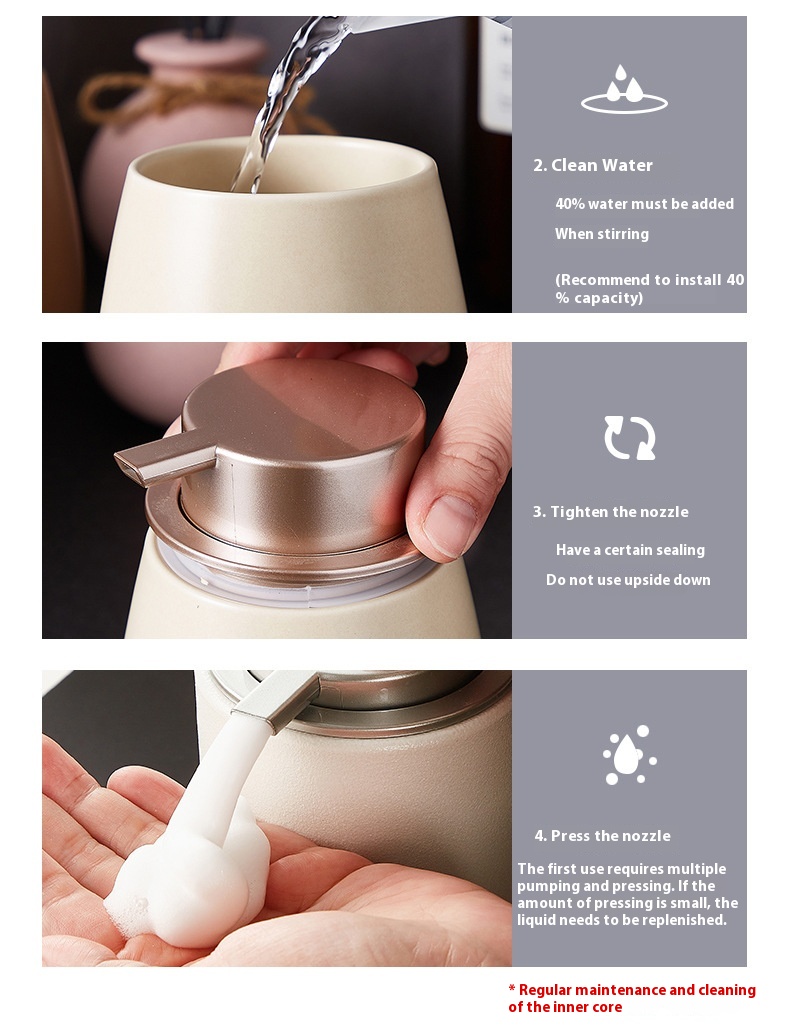 2. Clean Water

40% water must be added

When stirring

(Recommend to install 40 % capacity)

3. Tighten the nozzle

Have a certain sealing

Do not use upside down

4. Press the nozzle

The first use requires multiple pumping and pressing. If the amount of pressing is small, the liquid needs to be replenished.

* Regular maintenance and cleaning of the inner core