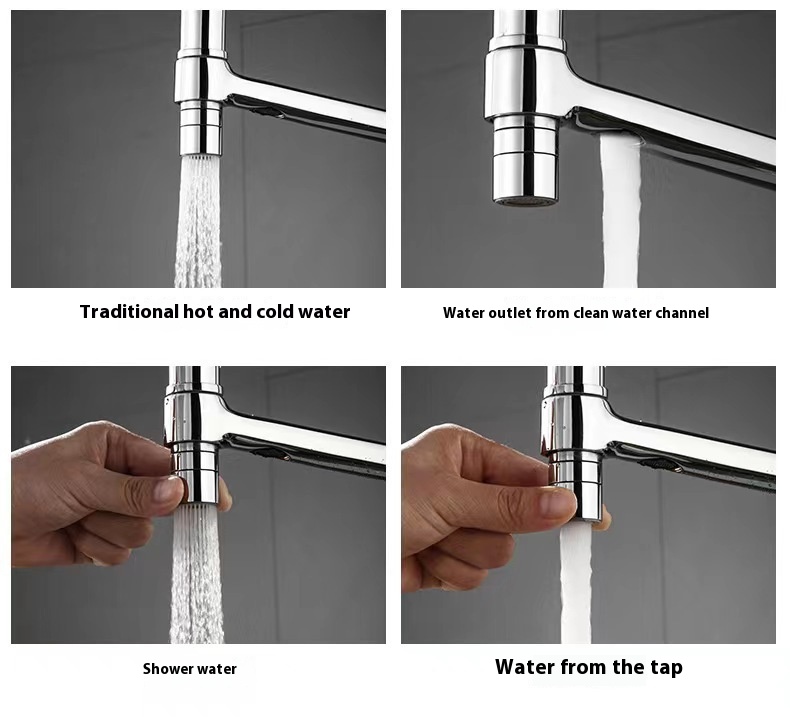 Traditional hot and cold water

Water outlet from clean water channel

Shower water

Water from the tap