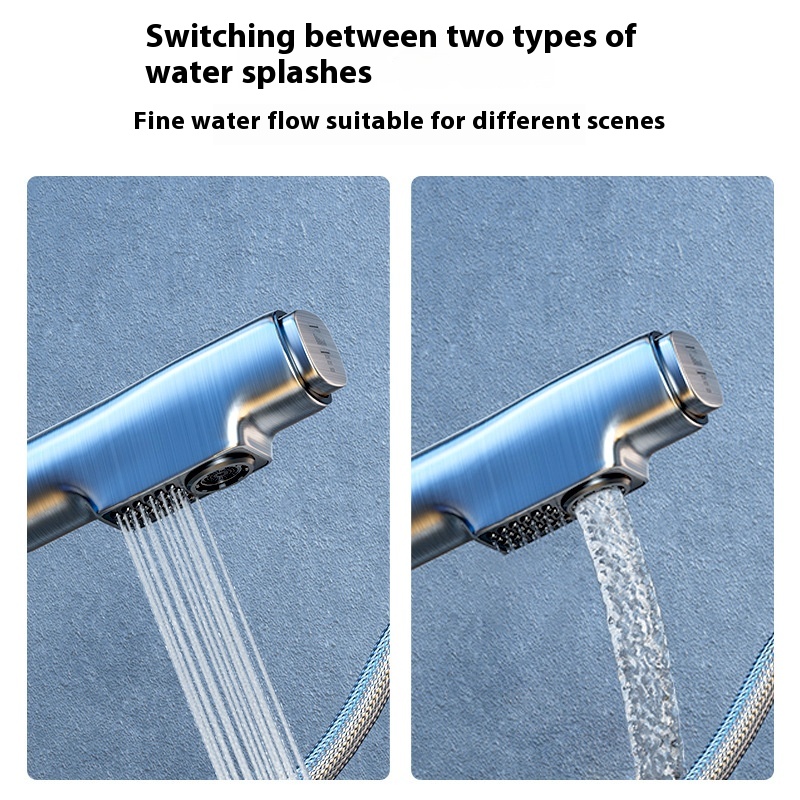 Switching between two types of water splashes

Fine water flow suitable for different scenes