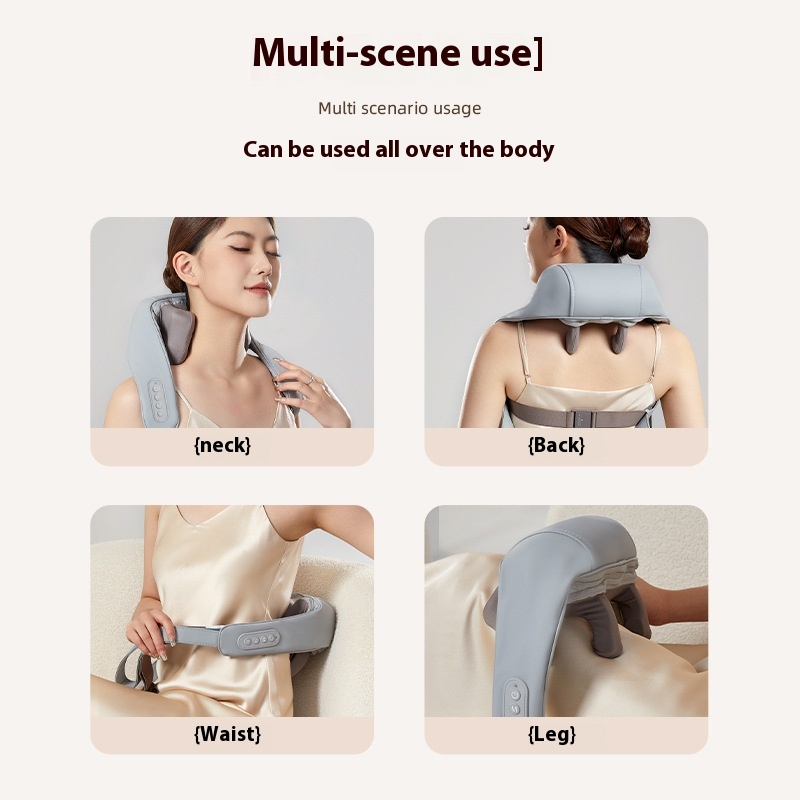 Multi-scene use]

Multi scenario usage

Can be used all over the body

{neck}

{Back}

{Waist}

{Leg}