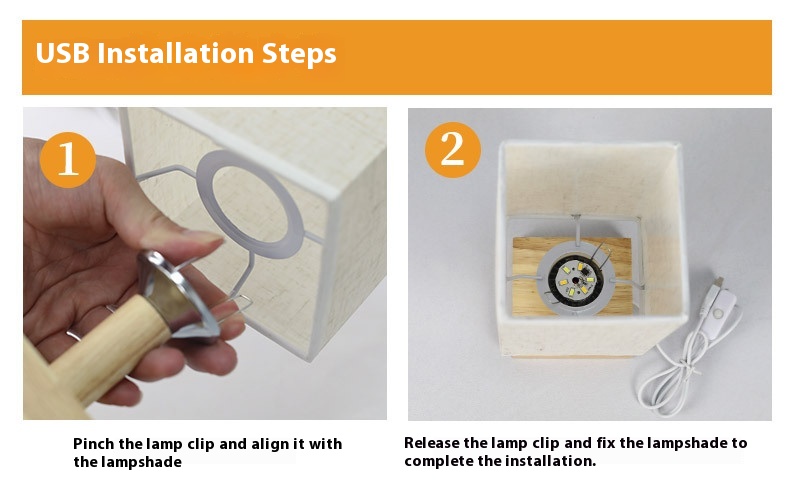 USB Installation Steps

1

Pinch the lamp clip and align it with the lampshade

2

Release the lamp clip and fix the lampshade to complete the installation.