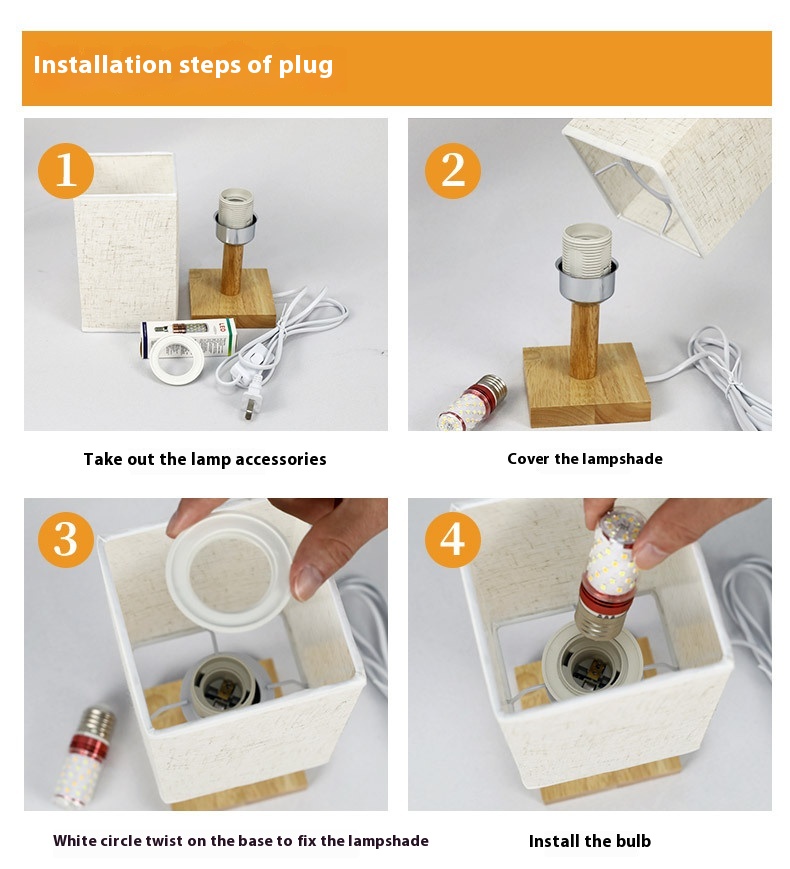 Installation steps of plug

1

Take out the lamp accessories

2

Cover the lampshade

3

White circle twist on the base to fix the lampshade

4

Install the bulb