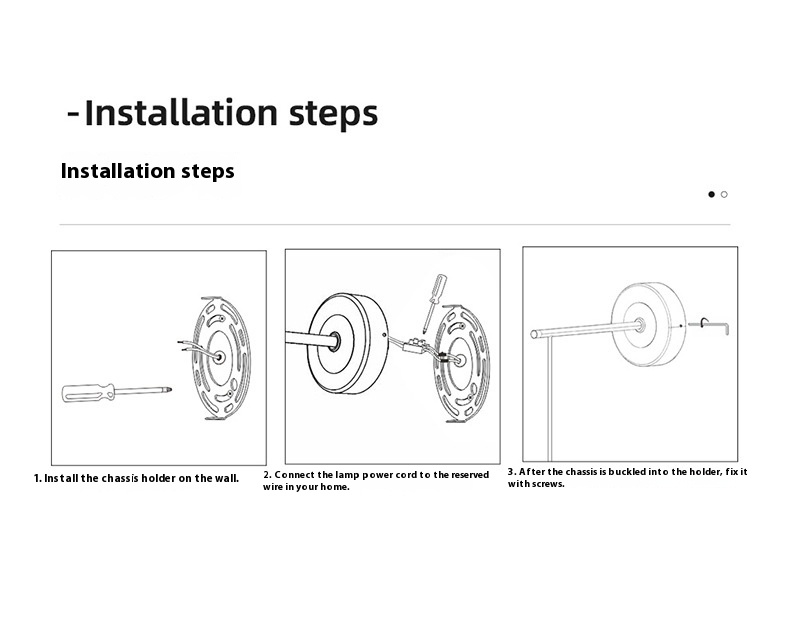 -Installation steps

Installation steps

1. Install the chassis holder on the wall.

2. Connect the lamp power cord to the reserved wire in your home.

3. After the chassis is buckled into the holder, fix it with screws.