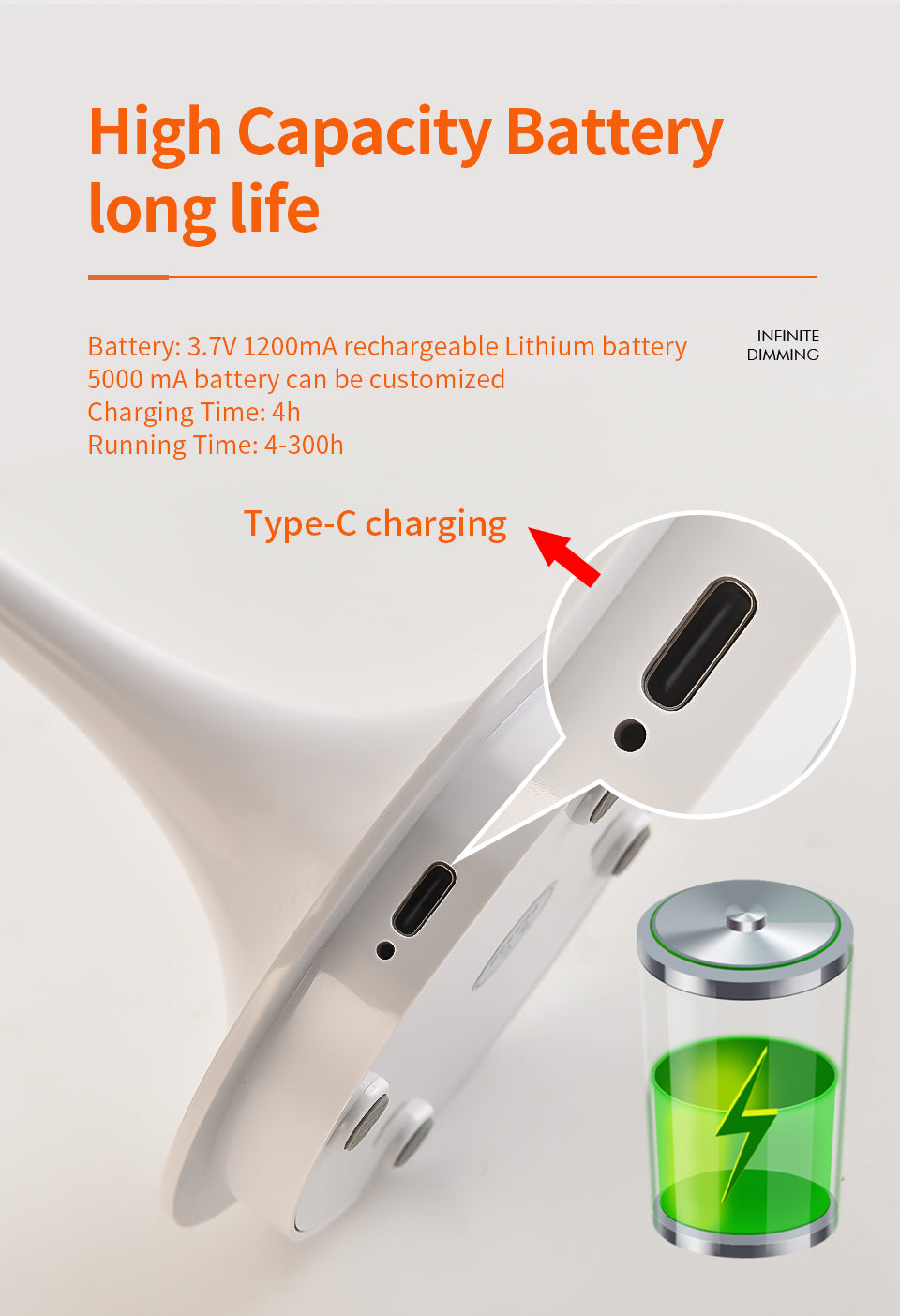 High Capacity Battery long life

Battery: 3.7V 1200mA rechargeable Lithium battery
5000 mA battery can be customized
Charging Time: 4h
Running Time: 4-300h

INFINITE DIMMING

Type-C charging