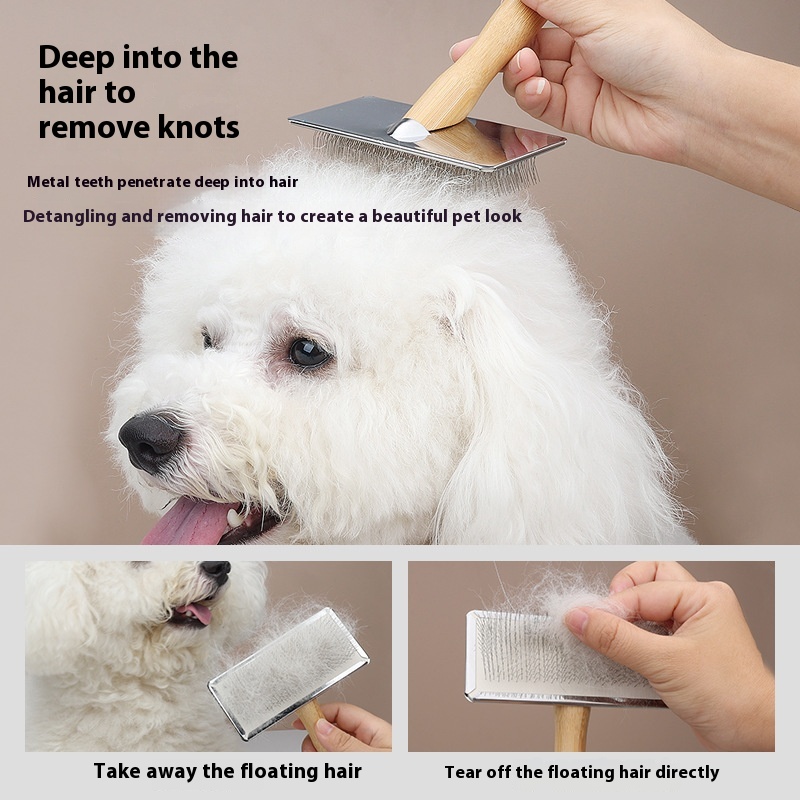 Deep into the hair to remove knots

Metal teeth penetrate deep into hair

Detangling and removing hair to create a beautiful pet look

Take away the floating hair

Tear off the floating hair directly