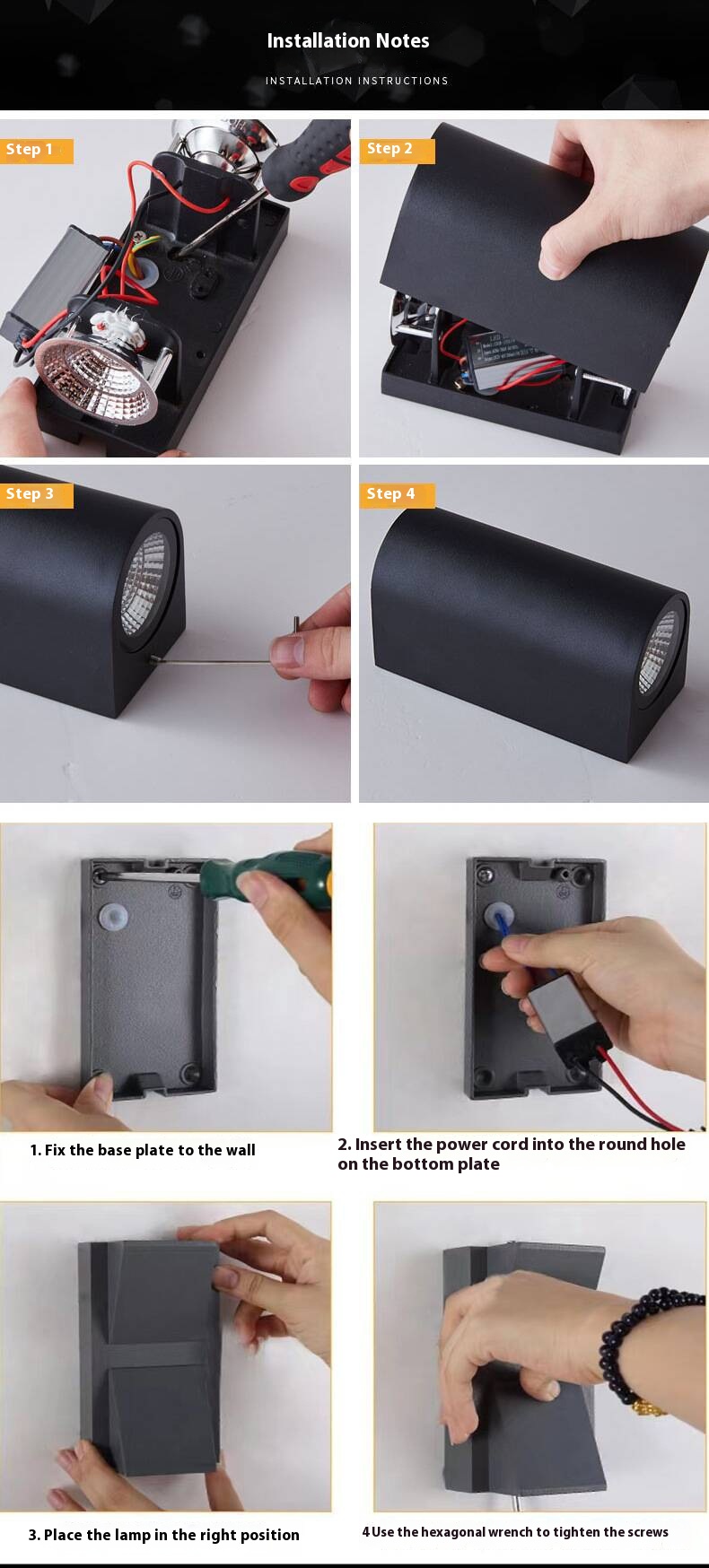 Installation Notes

INSTALLATION INSTRUCTIONS

Step 1

Step 2

Step 3

Step 4

1. Fix the base plate to the wall

2. Insert the power cord into the round hole on the bottom plate

3. Place the lamp in the right position

4 Use the hexagonal wrench to tighten the screws