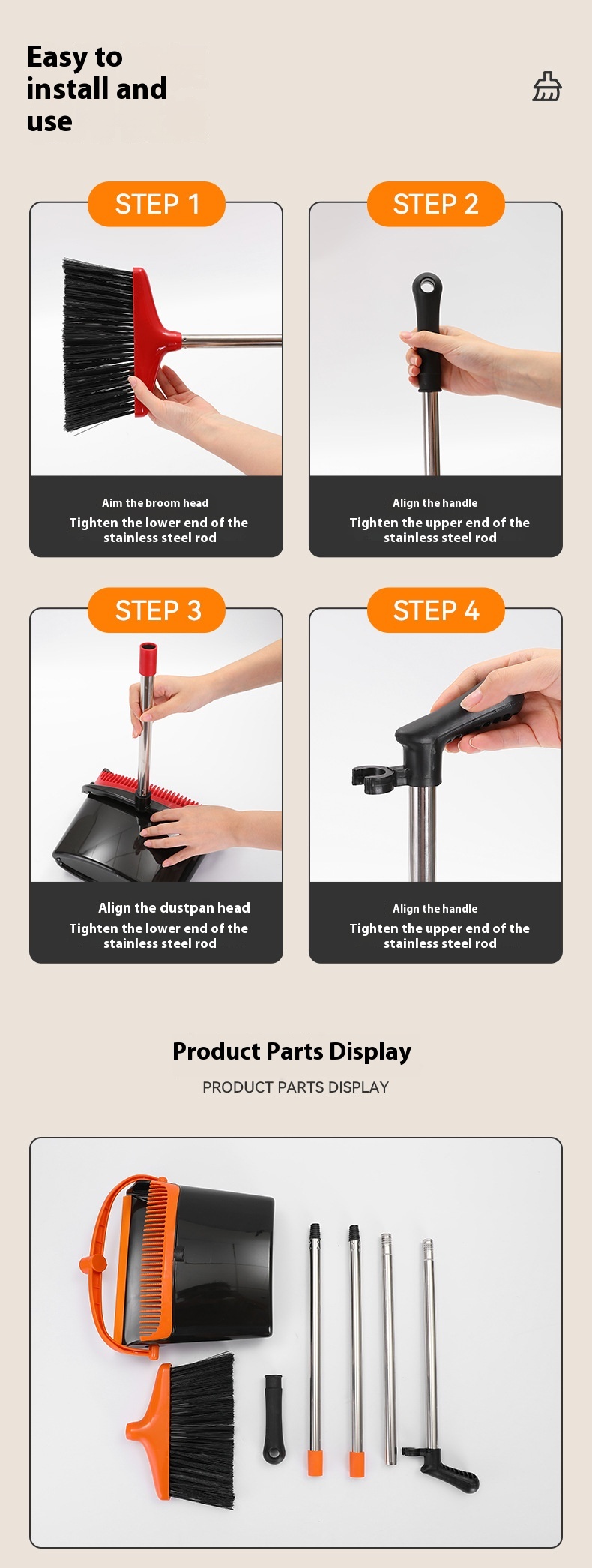 Easy to install and use

STEP 1

Aim the broom head
Tighten the lower end of the stainless steel rod

STEP 2

Align the handle
Tighten the upper end of the stainless steel rod

STEP 3

Align the dustpan head
Tighten the lower end of the stainless steel rod

STEP 4

Align the handle
Tighten the upper end of the stainless steel rod

Product Parts Display

PRODUCT PARTS DISPLAY