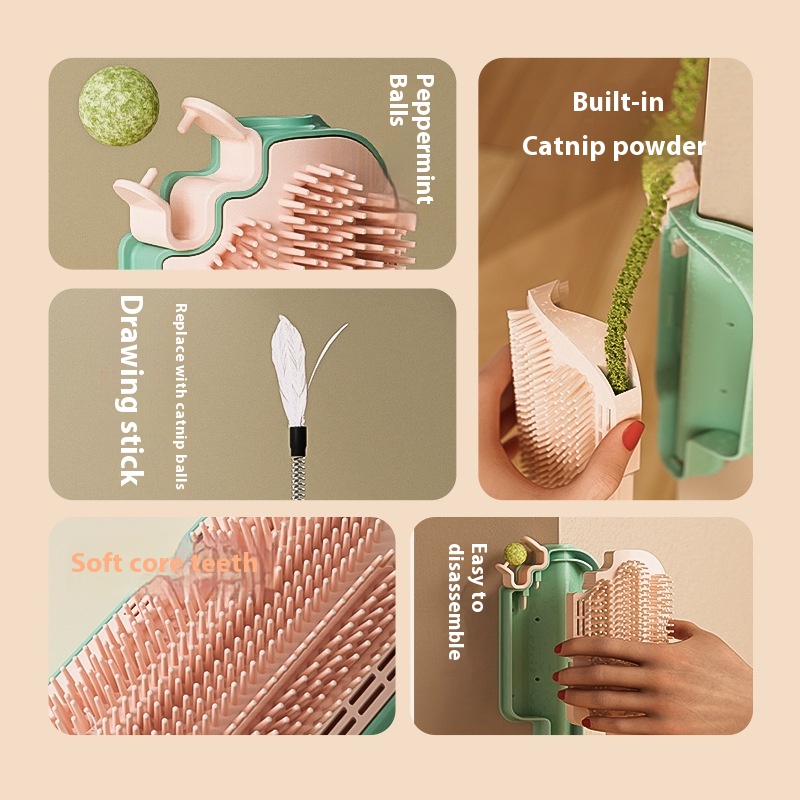 Peppermint Balls

Built-in Catnip powder

Drawing stick

Replace with catnip balls

Soft core teeth

Easy to disassemble