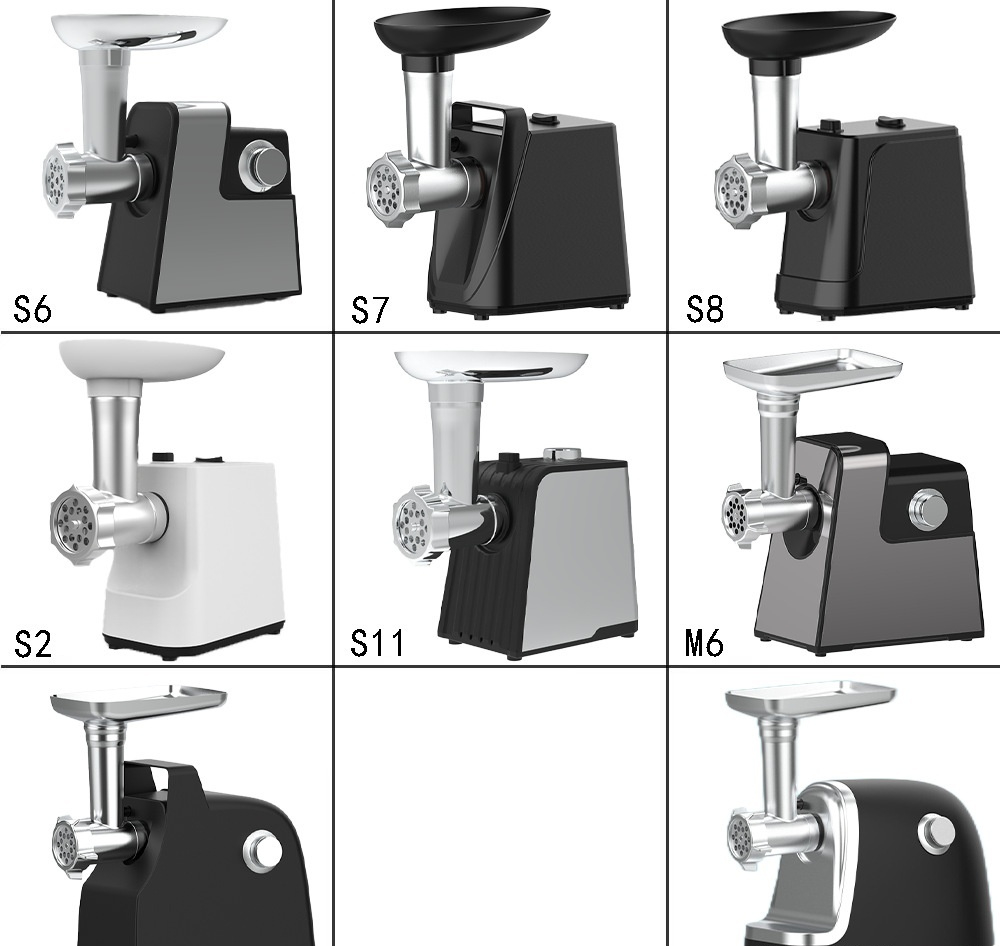 S6

S7

S8

S2

S11

M6