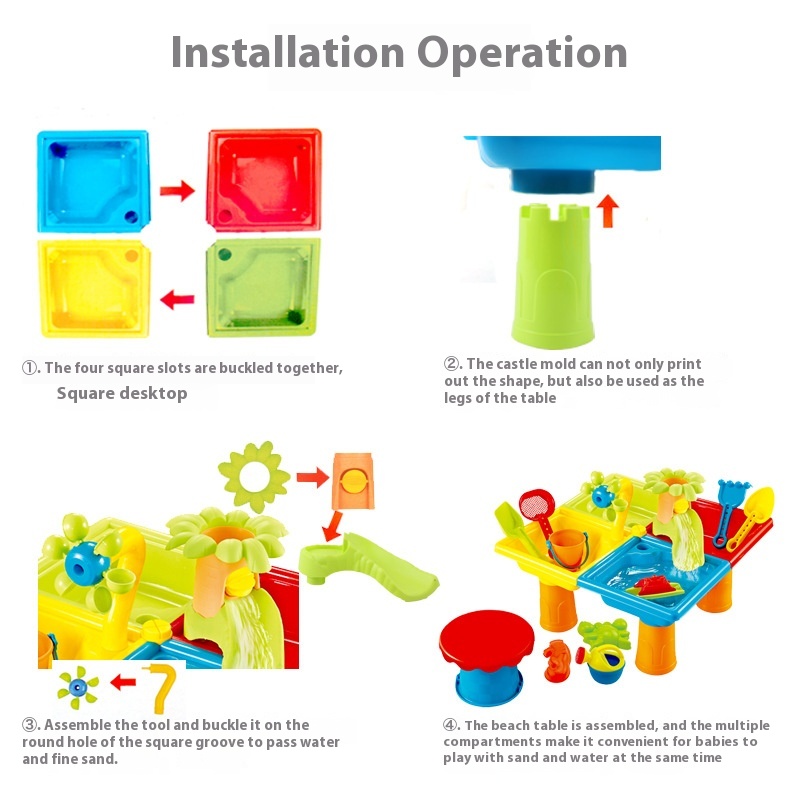 Installation Operation

①. The four square slots are buckled together, Square desktop

②. The castle mold can not only print out the shape, but also be used as the legs of the table

③. Assemble the tool and buckle it on the round hole of the square groove to pass water and fine sand.

④. The beach table is assembled, and the multiple compartments make it convenient for babies to play with sand and water at the same time