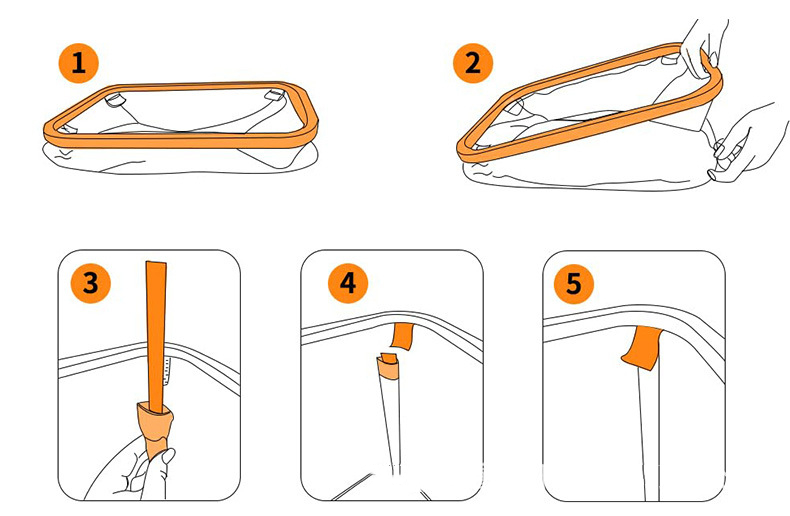 1
2
3
4
5