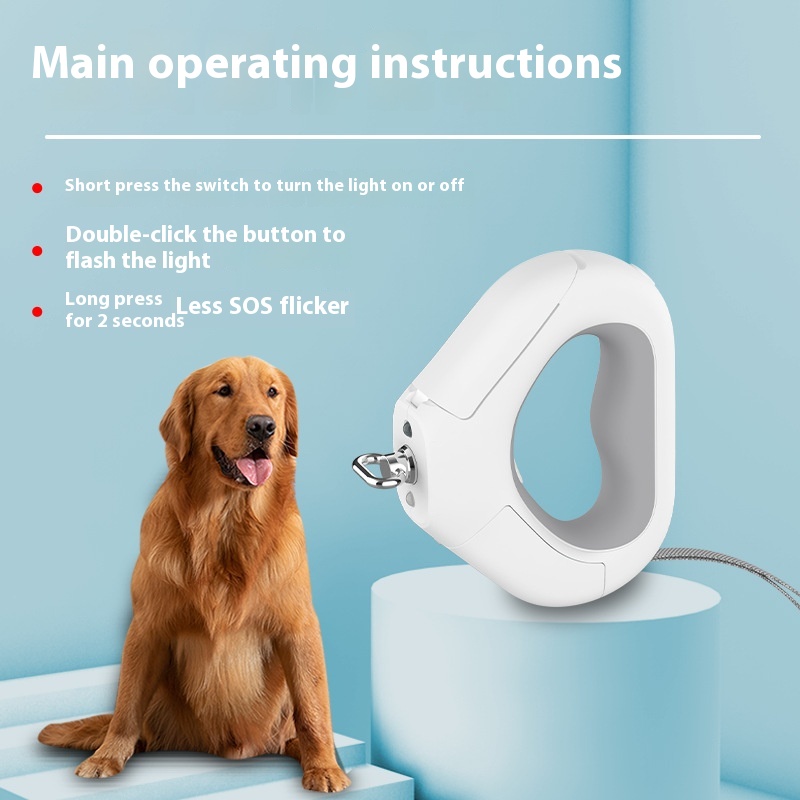 Main operating instructions

Short press the switch to turn the light on or off

Double-click the button to flash the light

Long press for 2 seconds Less SOS flicker