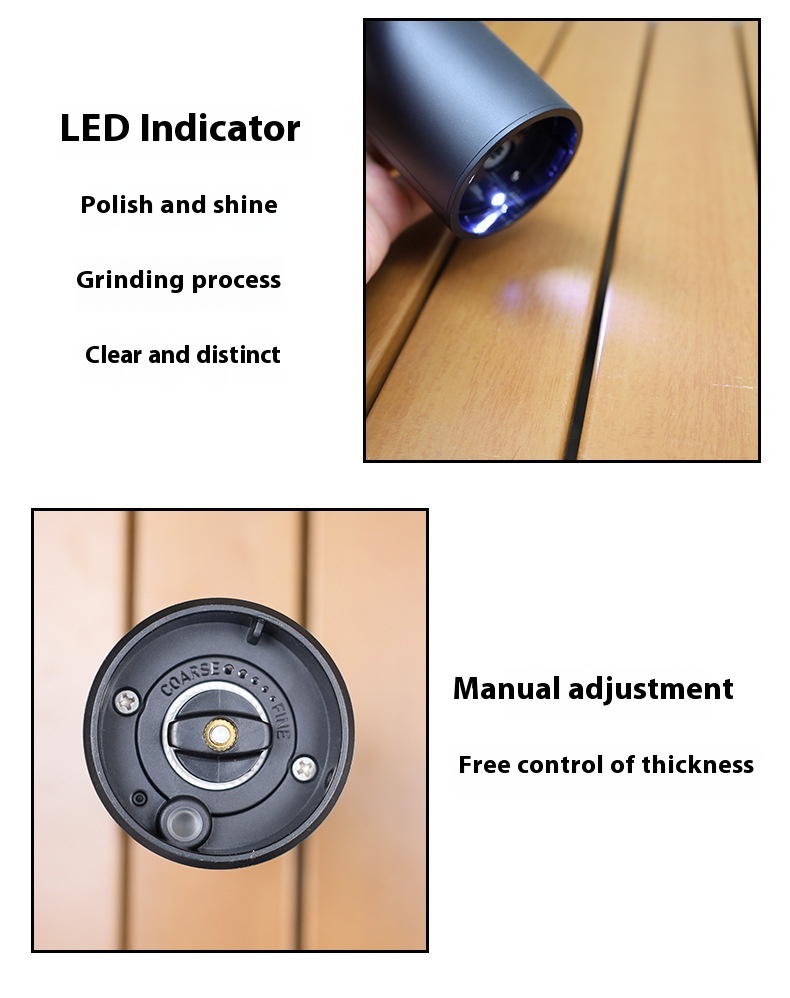 LED Indicator

Polish and shine

Grinding process

Clear and distinct

COARSE

FINE

Manual adjustment

Free control of thickness