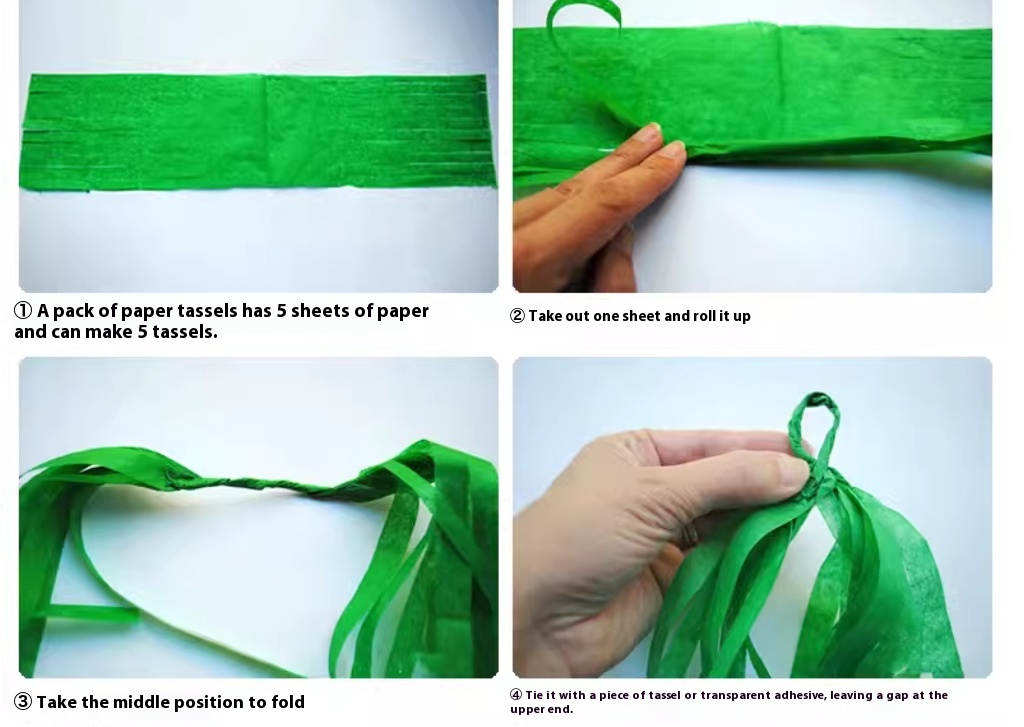 ① A pack of paper tassels has 5 sheets of paper and can make 5 tassels.

② Take out one sheet and roll it up

③ Take the middle position to fold

④ Tie it with a piece of tassel or transparent adhesive, leaving a gap at the upper end.