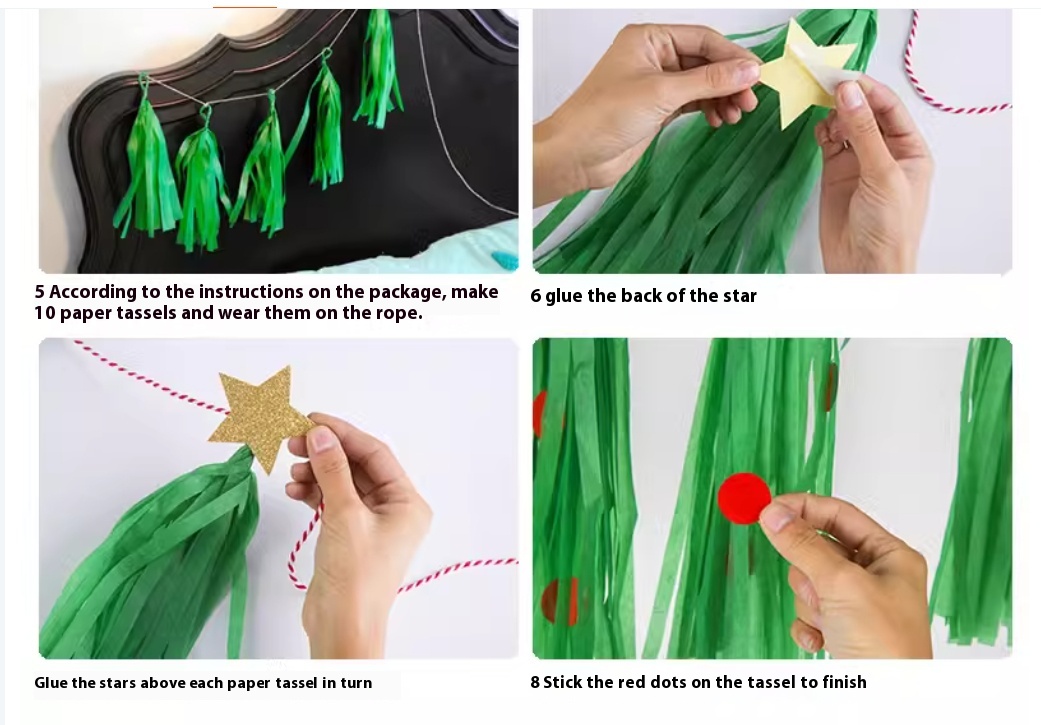 5 According to the instructions on the package, make 10 paper tassels and wear them on the rope.

6 glue the back of the star

Glue the stars above each paper tassel in turn

8 Stick the red dots on the tassel to finish