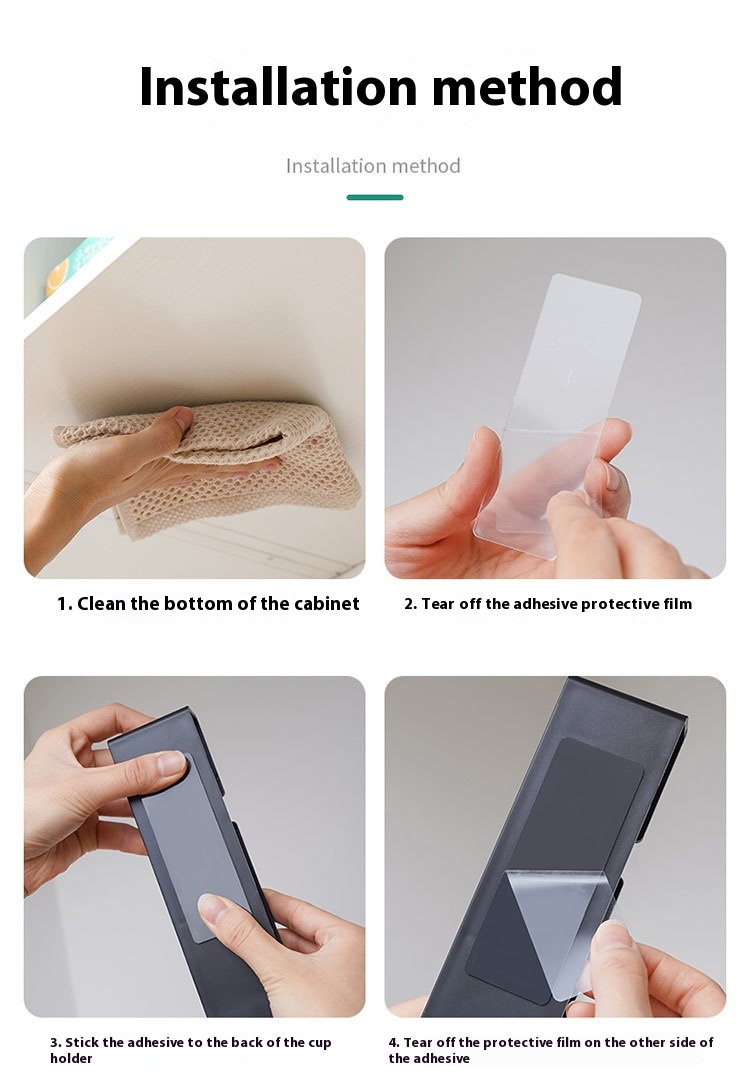 Installation method

Installation method

1. Clean the bottom of the cabinet

2. Tear off the adhesive protective film

3. Stick the adhesive to the back of the cup holder

4. Tear off the protective film on the other side of the adhesive