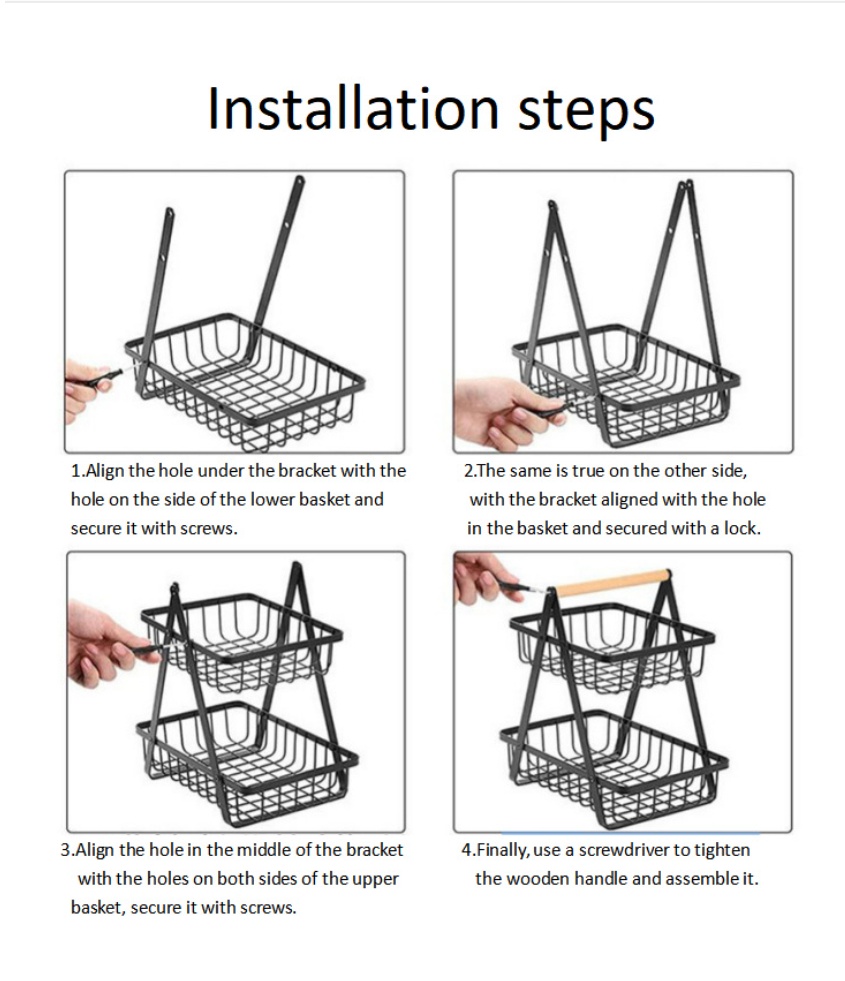 Installation steps

1.Align the hole under the bracket with the hole on the side of the lower basket and secure it with screws.

2.The same is true on the other side, with the bracket aligned with the hole in the basket and secured with a lock.

3.Align the hole in the middle of the bracket with the holes on both sides of the upper basket, secure it with screws.

4.Finally, use a screwdriver to tighten the wooden handle and assemble it.