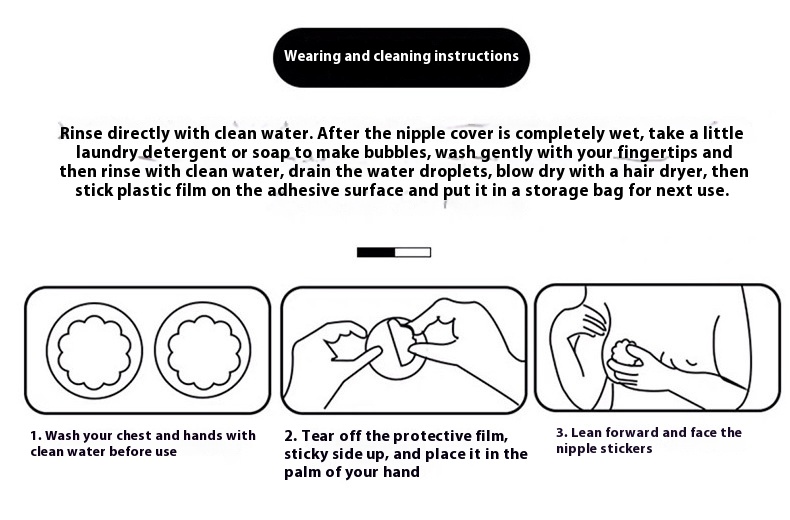 Wearing and cleaning instructions

Rinse directly with clean water. After the nipple cover is completely wet, take a little laundry detergent or soap to make bubbles, wash gently with your fingertips and then rinse with clean water, drain the water droplets, blow dry with a hair dryer, then stick plastic film on the adhesive surface and put it in a storage bag for next use.

1. Wash your chest and hands with clean water before use

2. Tear off the protective film, sticky side up, and place it in the palm of your hand

3. Lean forward and face the nipple stickers