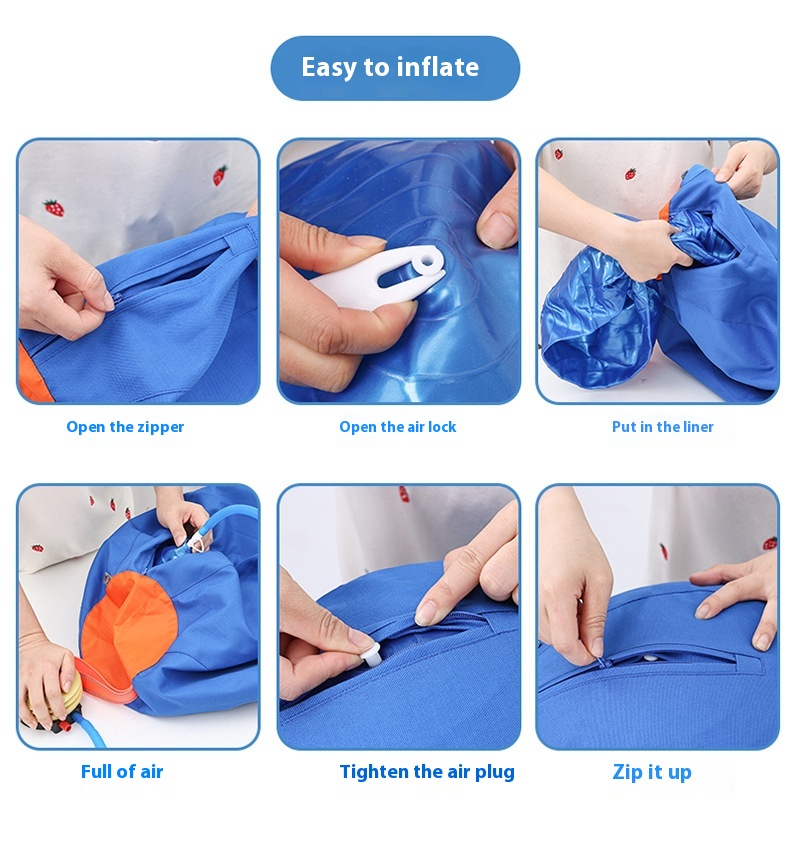 Easy to inflate

Open the zipper

Open the air lock

Put in the liner

Full of air

Tighten the air plug

Zip it up