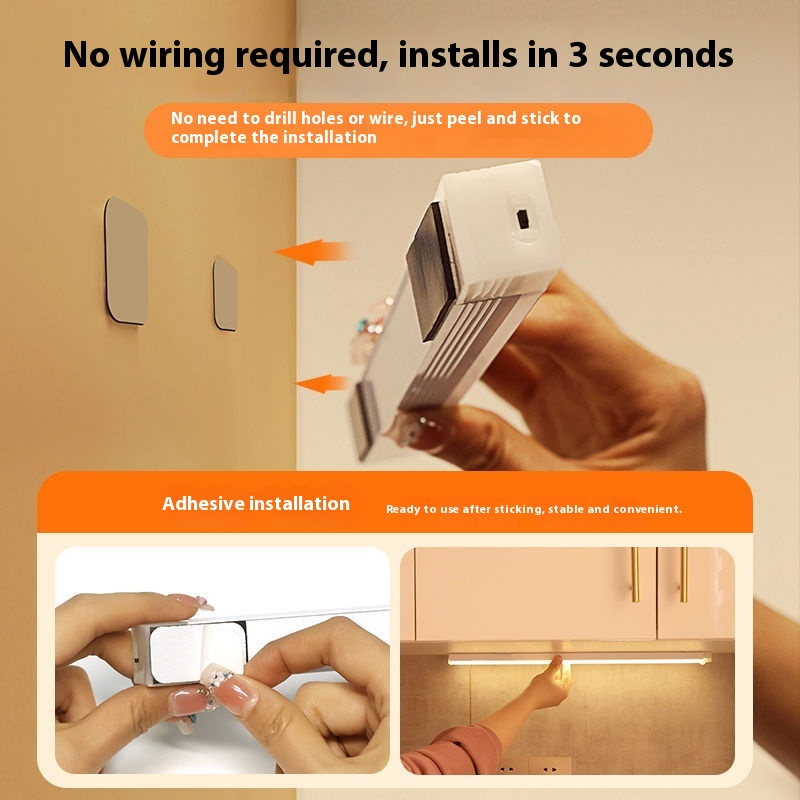 No wiring required, installs in 3 seconds

No need to drill holes or wire, just peel and stick to complete the installation

Adhesive installation

Ready to use after sticking, stable and convenient.