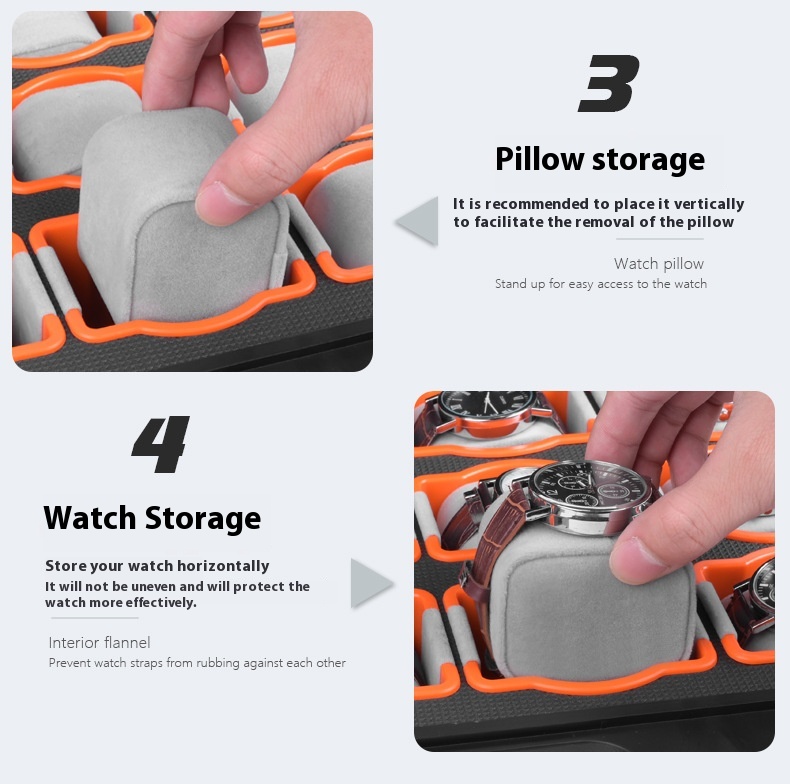 3

Pillow storage

It is recommended to place it vertically to facilitate the removal of the pillow

Watch pillow
Stand up for easy access to the watch

4

Watch Storage

Store your watch horizontally
It will not be uneven and will protect the watch more effectively.

Interior flannel
Prevent watch straps from rubbing against each other