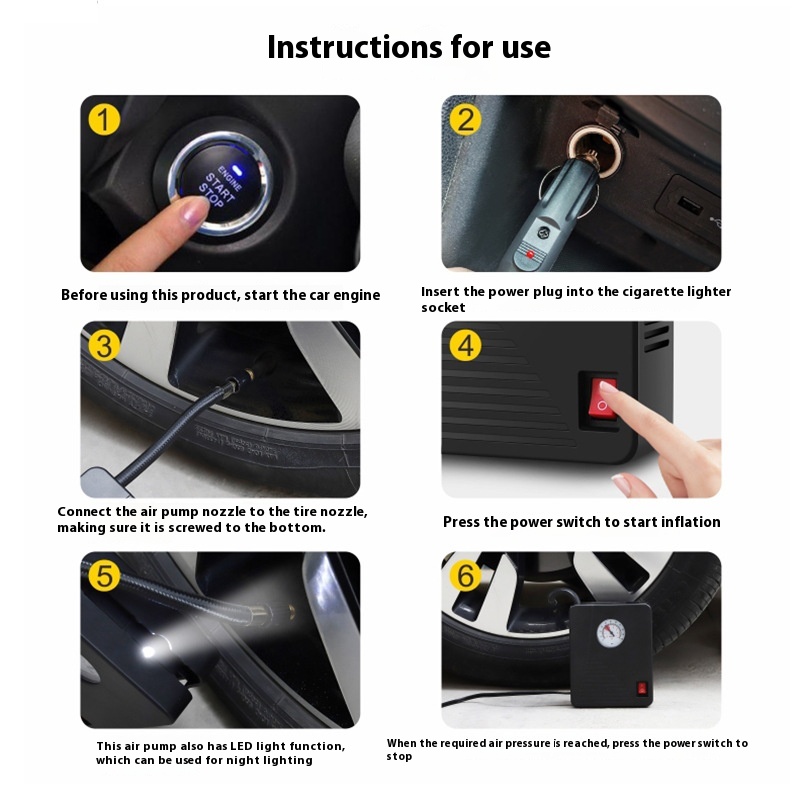 Instructions for use

1

ENGINE
START
STOP

Before using this product, start the car engine

2

Insert the power plug into the cigarette lighter socket

3

Connect the air pump nozzle to the tire nozzle, making sure it is screwed to the bottom.

4

Press the power switch to start inflation

5

This air pump also has LED light function, which can be used for night lighting

6

When the required air pressure is reached, press the power switch to stop