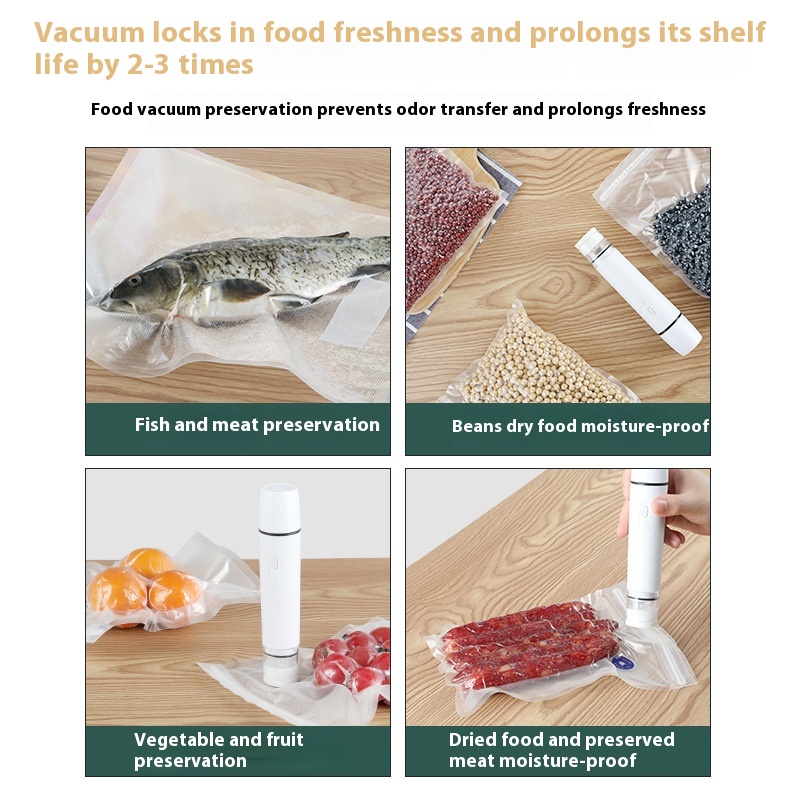 Vacuum locks in food freshness and prolongs its shelf life by 2-3 times

Food vacuum preservation prevents odor transfer and prolongs freshness

Fish and meat preservation

Beans dry food moisture-proof

Vegetable and fruit preservation

Dried food and preserved meat moisture-proof