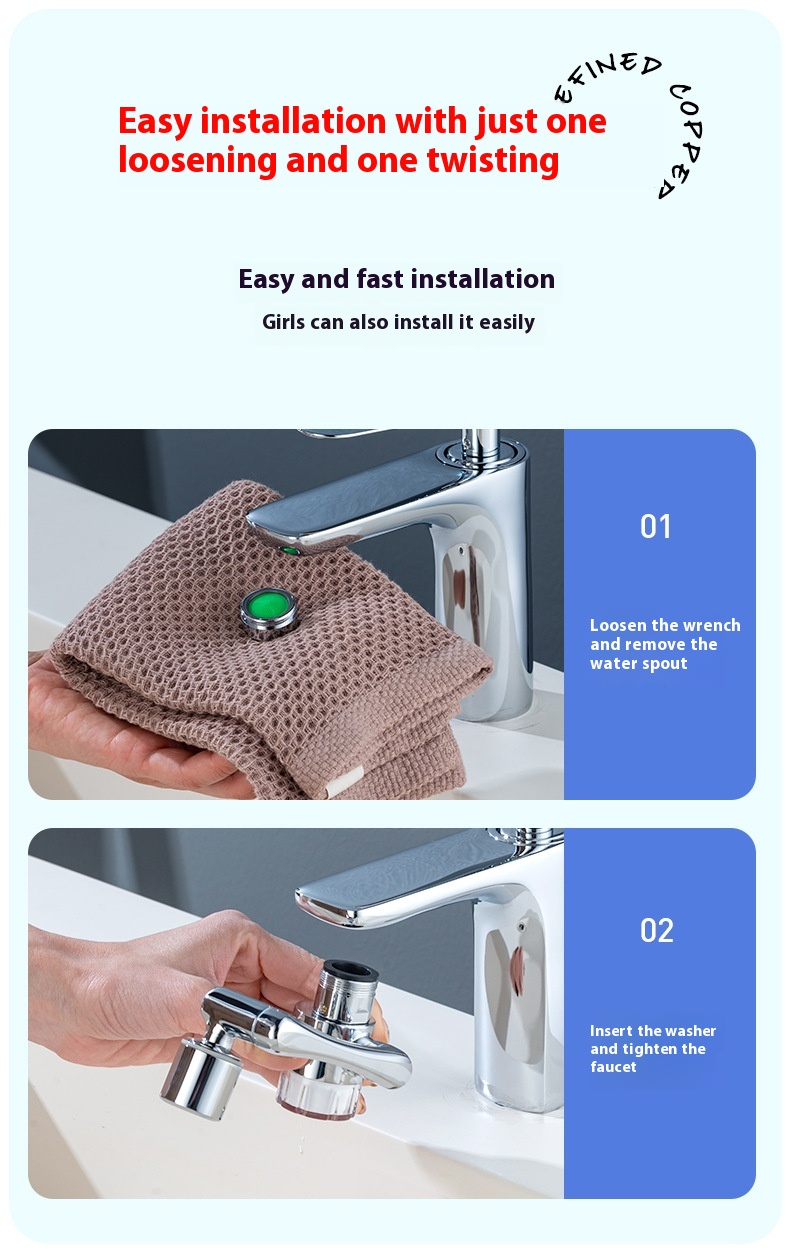 Easy installation with just one loosening and one twisting

EFINED COPPER

Easy and fast installation

Girls can also install it easily

01

Loosen the wrench and remove the water spout

02

Insert the washer and tighten the faucet