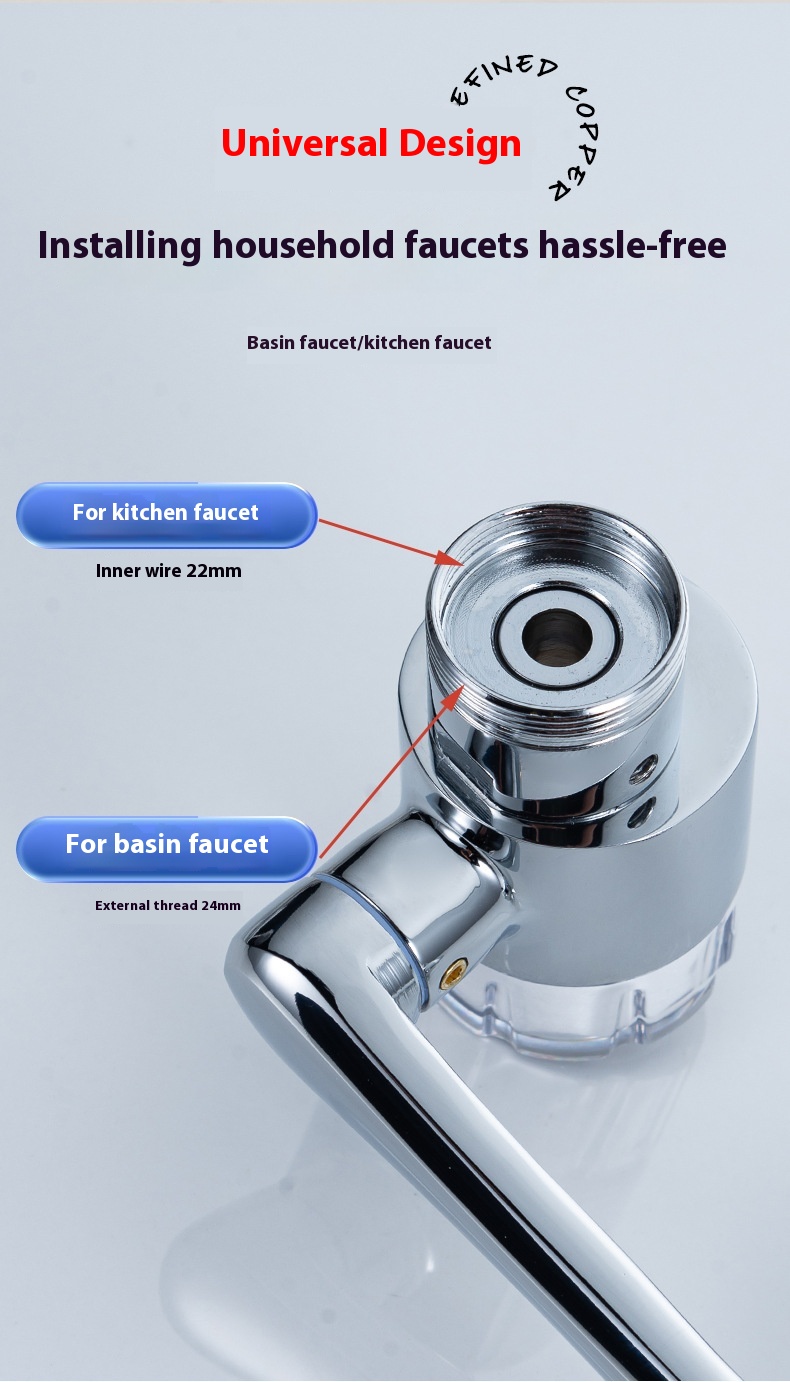 Universal Design

EFINED COPPER

Installing household faucets hassle-free

Basin faucet/kitchen faucet

For kitchen faucet

Inner wire 22mm

For basin faucet

External thread 24mm