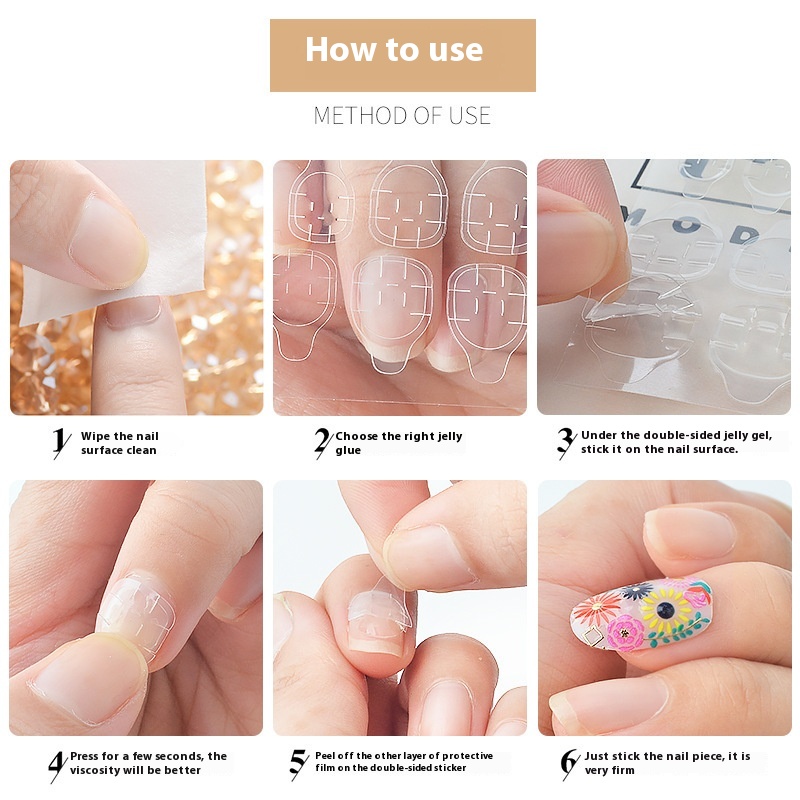 How to use

METHOD OF USE

1 Wipe the nail surface clean

2 Choose the right jelly glue

3 Under the double-sided jelly gel, stick it on the nail surface.

4 Press for a few seconds, the viscosity will be better

5 Peel off the other layer of protective film on the double-sided sticker

6 Just stick the nail piece, it is very firm