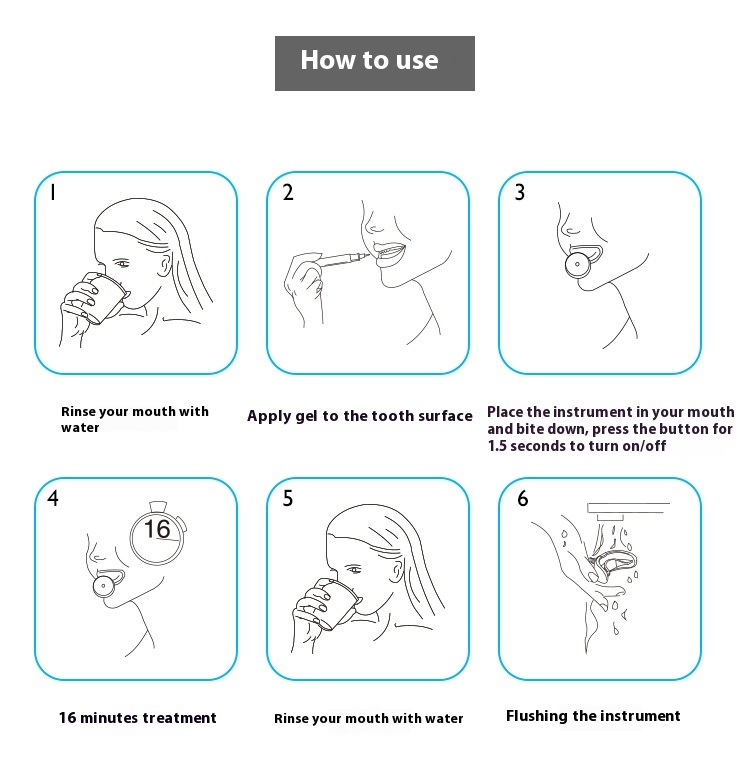 How to use

1

Rinse your mouth with water

2

Apply gel to the tooth surface

3

Place the instrument in your mouth and bite down, press the button for 1.5 seconds to turn on/off

4

16

16 minutes treatment

5

Rinse your mouth with water

6

Flushing the instrument