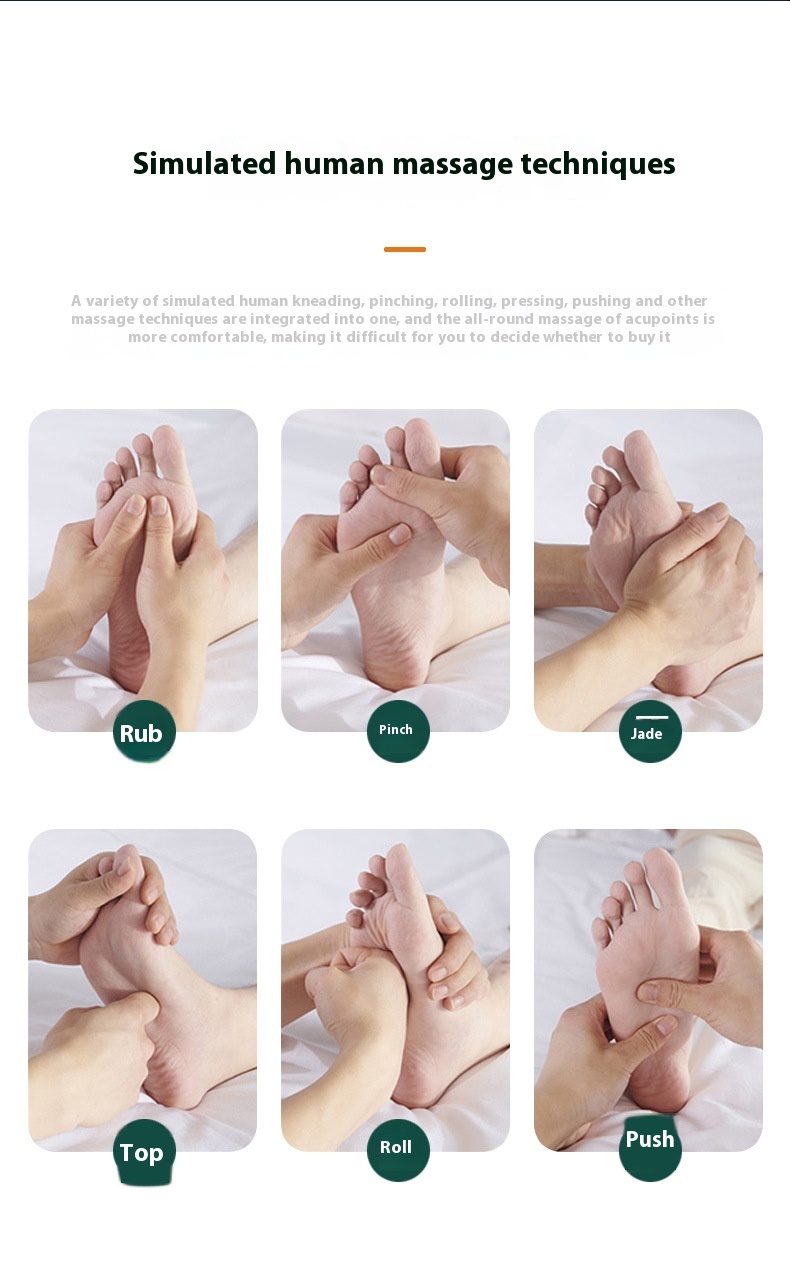 Simulated human massage techniques

A variety of simulated human kneading, pinching, rolling, pressing, pushing and other massage techniques are integrated into one, and the all-round massage of acupoints is more comfortable, making it difficult for you to decide whether to buy it

Rub

Pinch

Jade

Top

Roll

Push