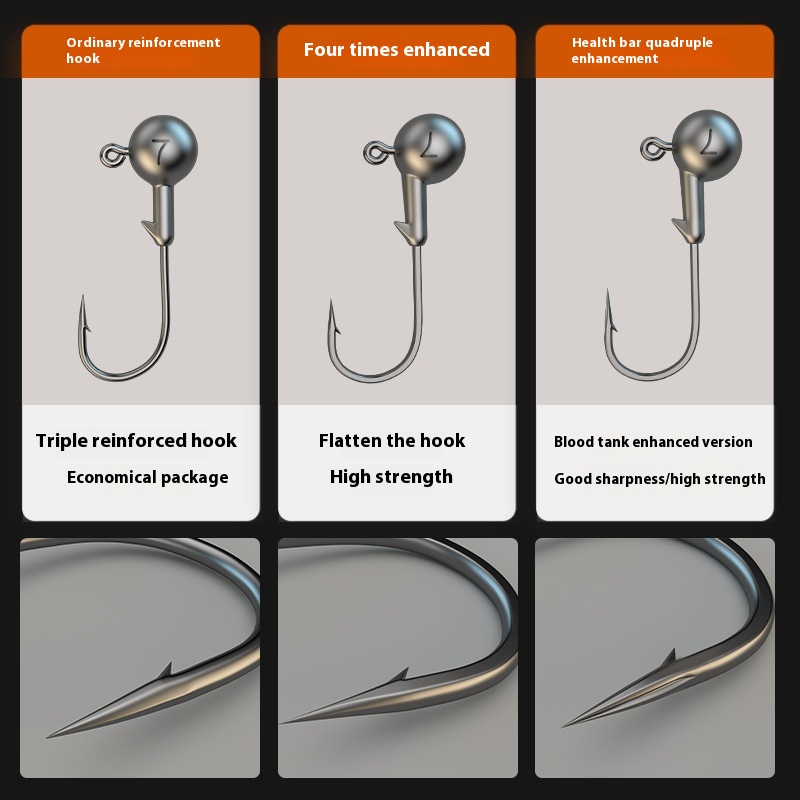 Ordinary reinforcement hook

7

Triple reinforced hook

Economical package

Four times enhanced

7

Flatten the hook

High strength

Health bar quadruple enhancement

7

Blood tank enhanced version

Good sharpness/high strength