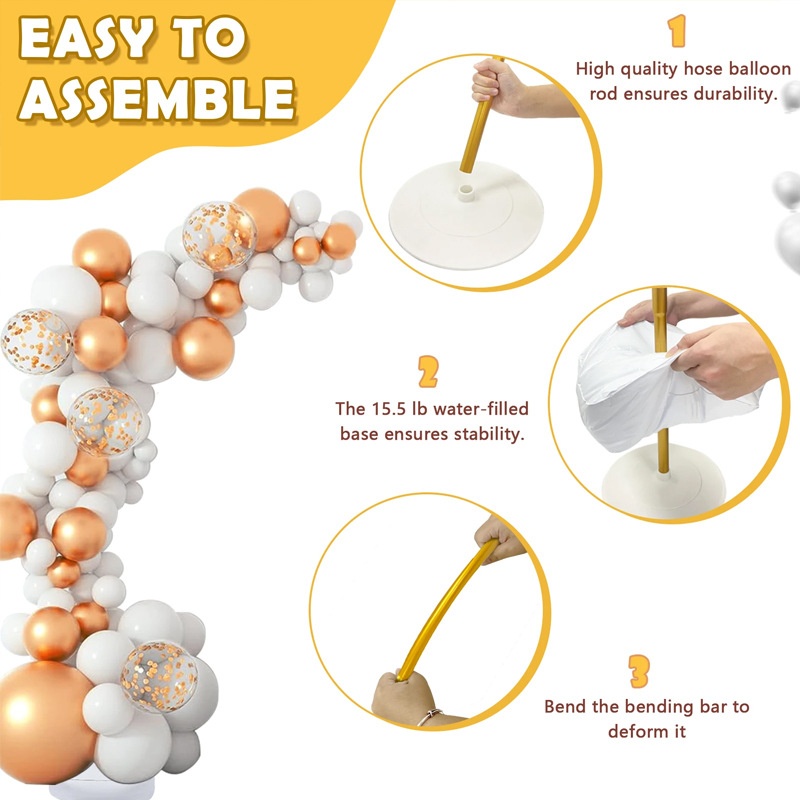 EASY TO ASSEMBLE

1
High quality hose balloon rod ensures durability.

2
The 15.5 lb water-filled base ensures stability.

3
Bend the bending bar to deform it