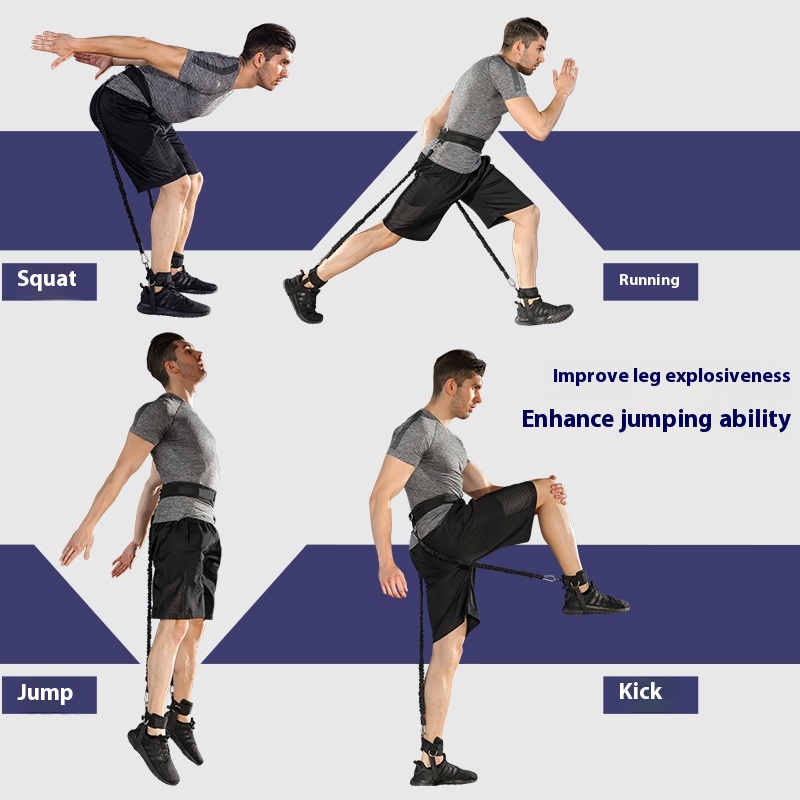 Squat

Running

Improve leg explosiveness

Enhance jumping ability

Jump

Kick