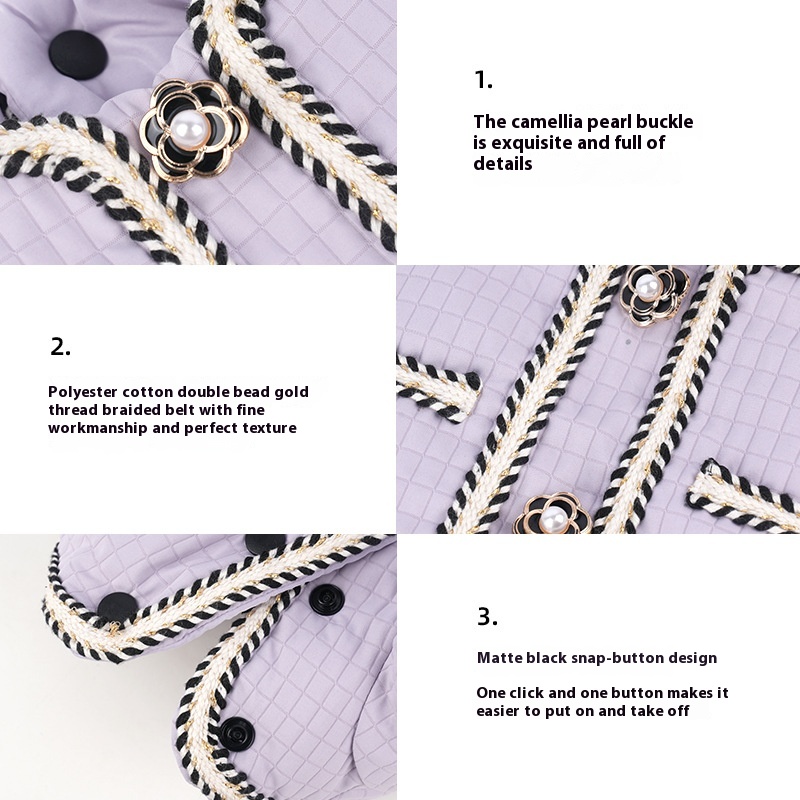 1.

The camellia pearl buckle is exquisite and full of details

2.

Polyester cotton double bead gold thread braided belt with fine workmanship and perfect texture

3.

Matte black snap-button design

One click and one button makes it easier to put on and take off