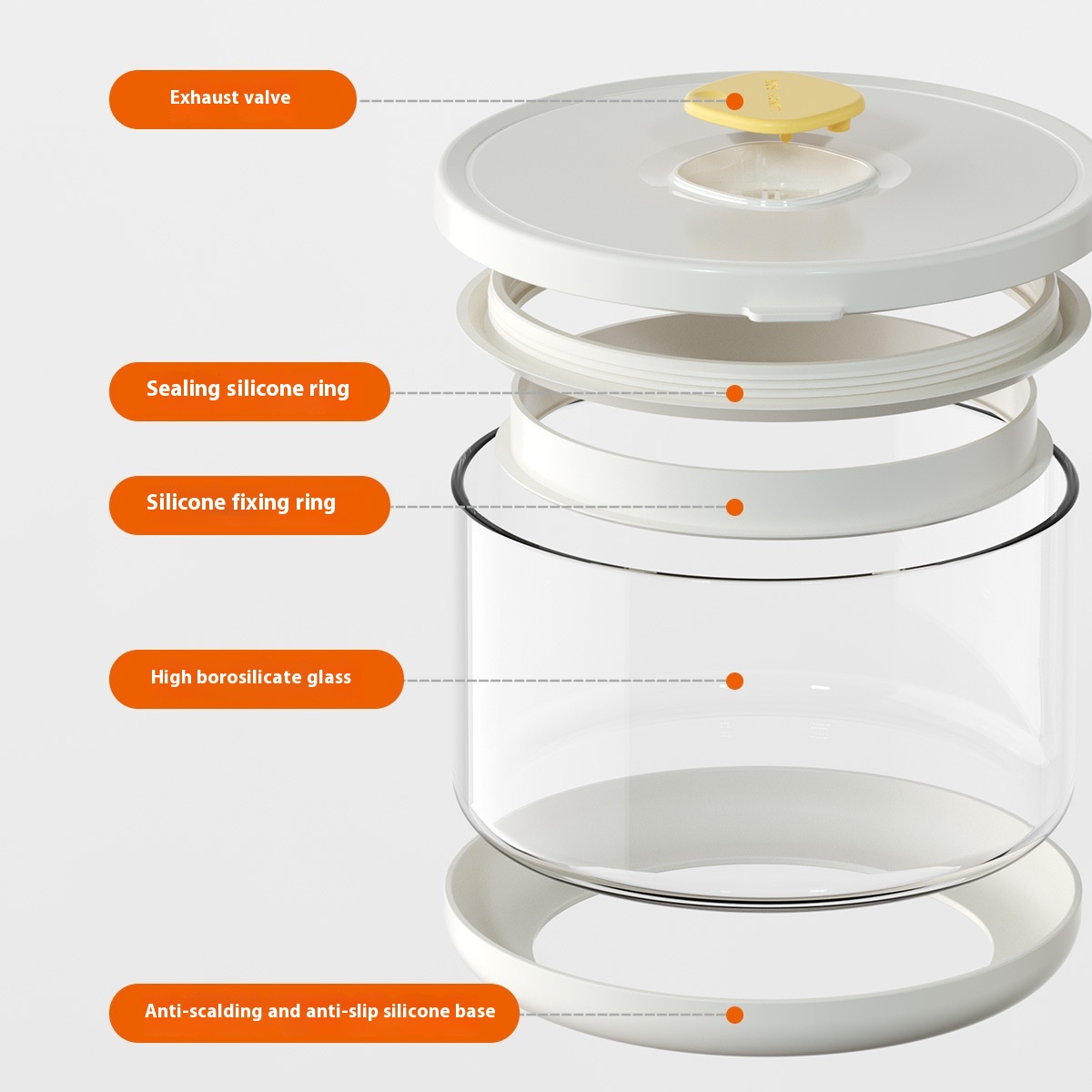 Exhaust valve

Sealing silicone ring

Silicone fixing ring

High borosilicate glass

Anti-scalding and anti-slip silicone base