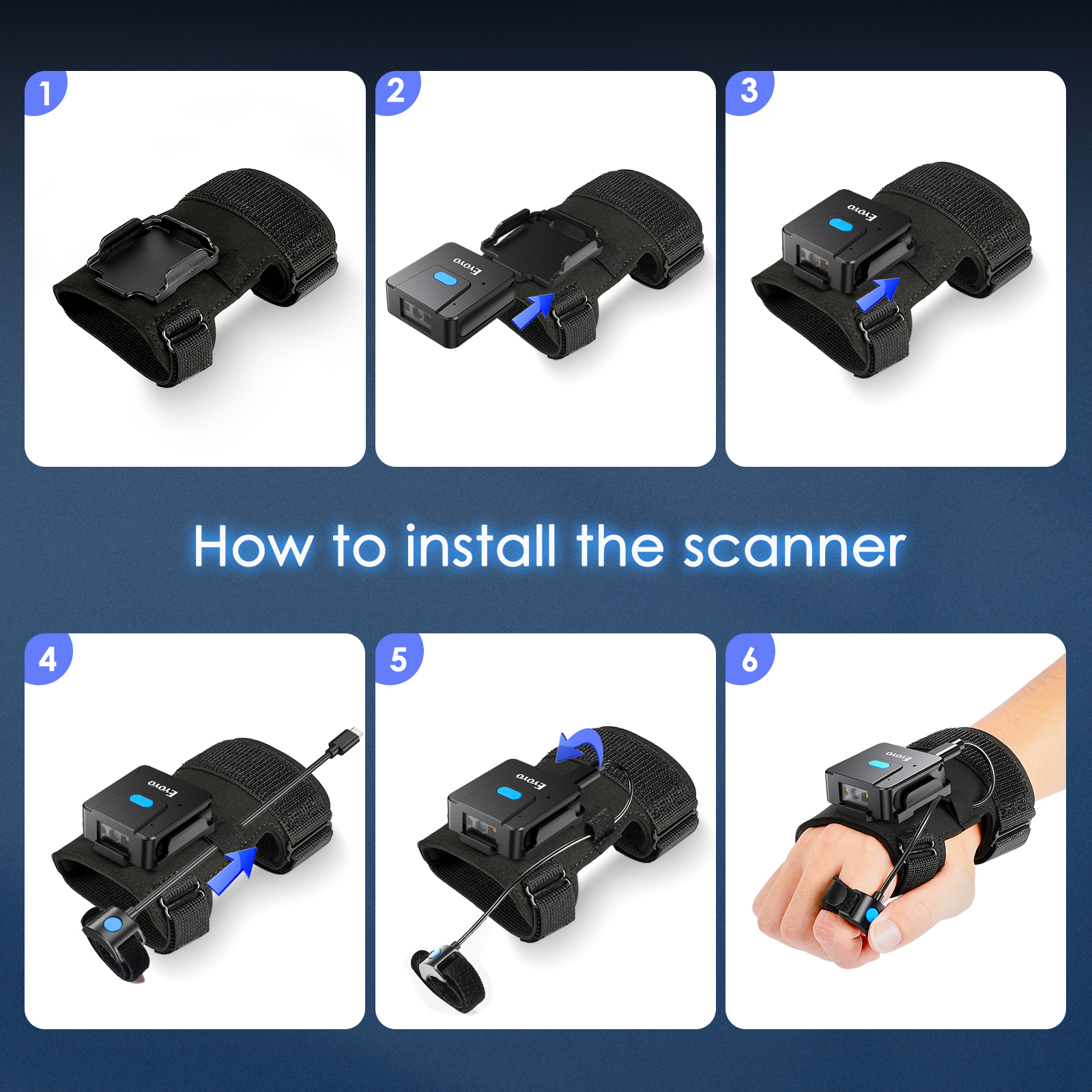 1

2

Eyoyo

3

Eyoyo

How to install the scanner

4

Eyoyo

5

Eyoyo

6

Eyoyo