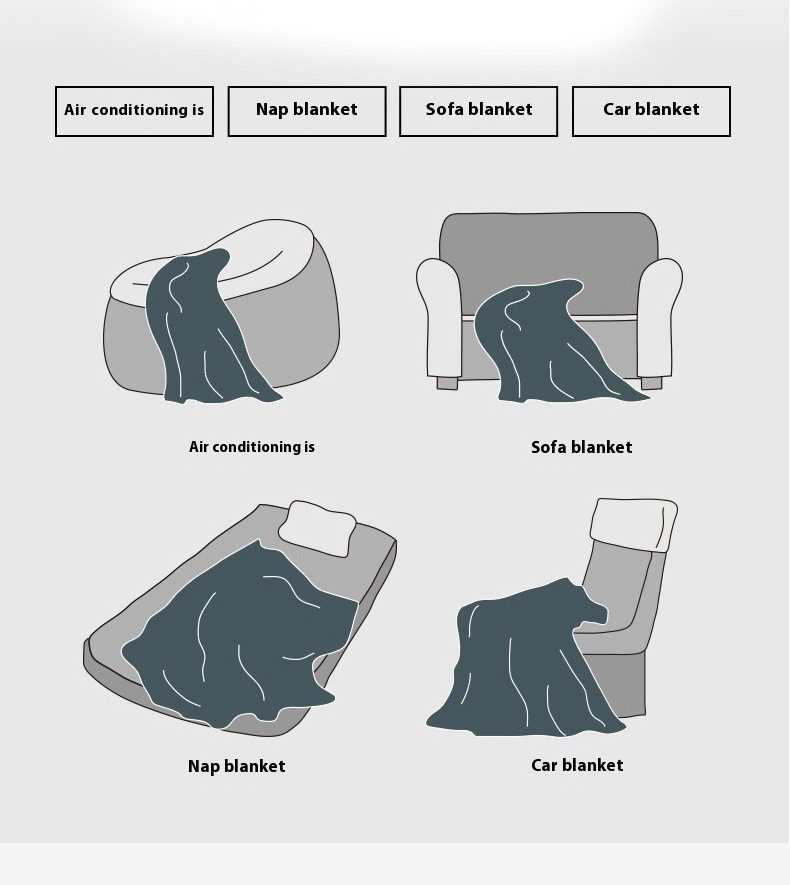 Air conditioning is

Nap blanket

Sofa blanket

Car blanket

Air conditioning is

Sofa blanket

Nap blanket

Car blanket