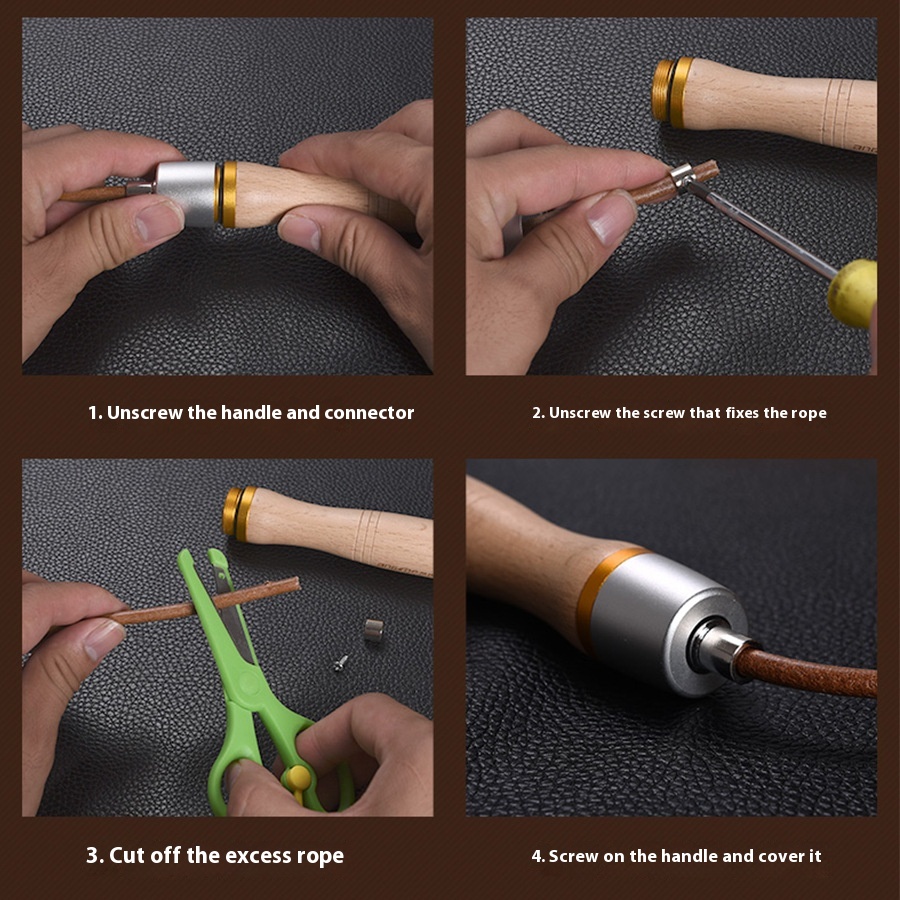 1. Unscrew the handle and connector

2. Unscrew the screw that fixes the rope

3. Cut off the excess rope

4. Screw on the handle and cover it