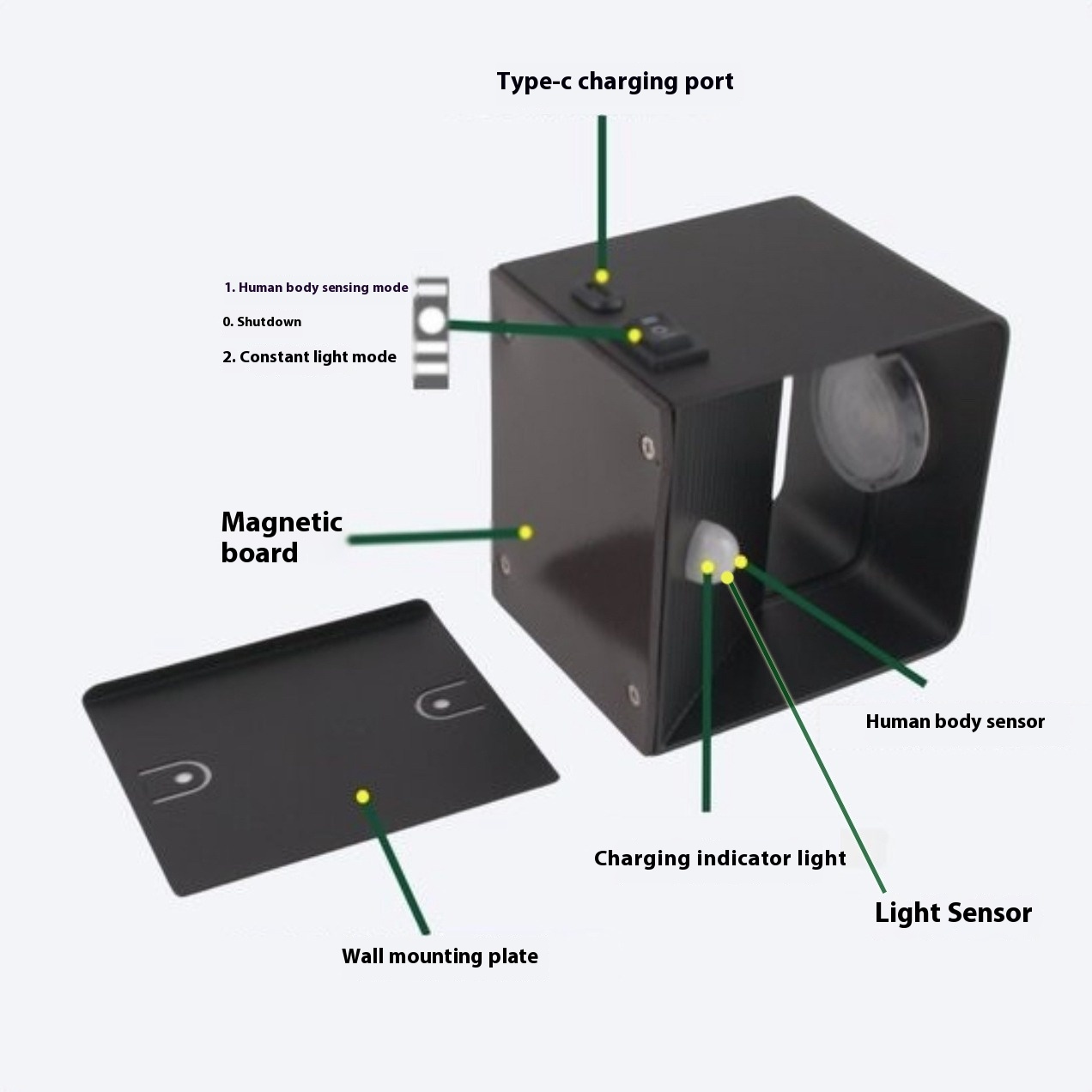 Type-c charging port

1. Human body sensing mode

0. Shutdown

2. Constant light mode

Magnetic board

Human body sensor

Charging indicator light

Light Sensor

Wall mounting plate