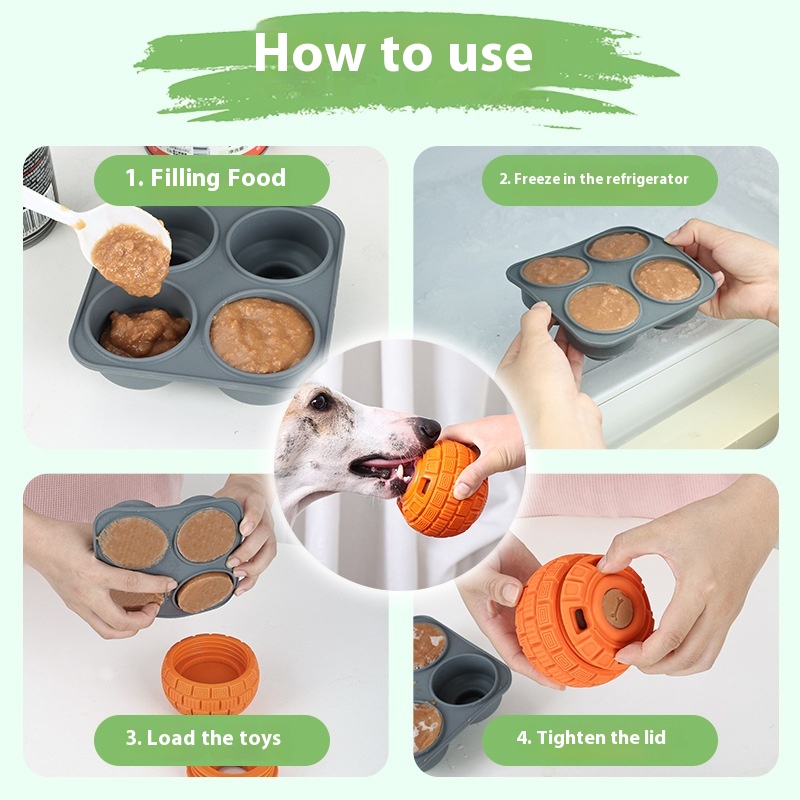 How to use

1. Filling Food

2. Freeze in the refrigerator

3. Load the toys

4. Tighten the lid