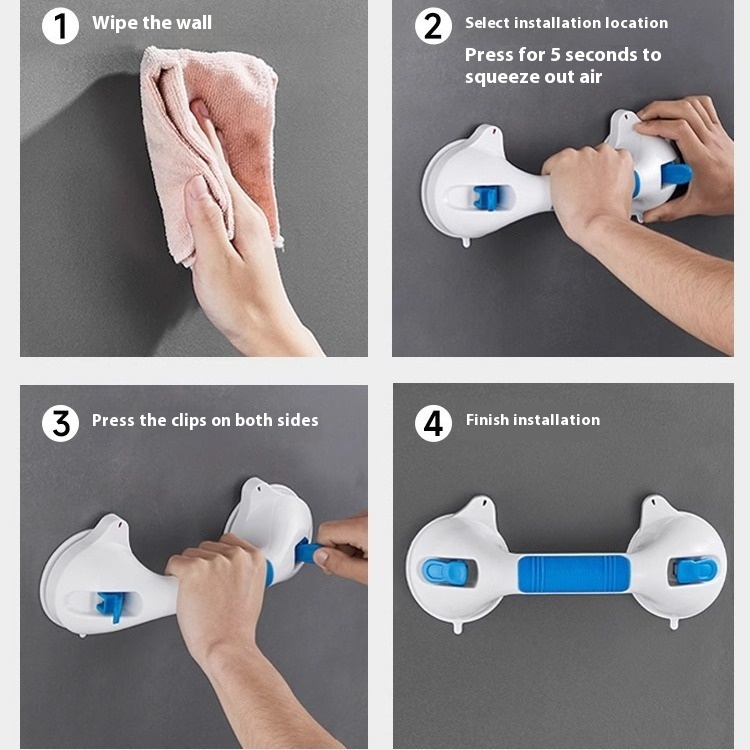 1 Wipe the wall

2 Select installation location

Press for 5 seconds to squeeze out air

3 Press the clips on both sides

4 Finish installation