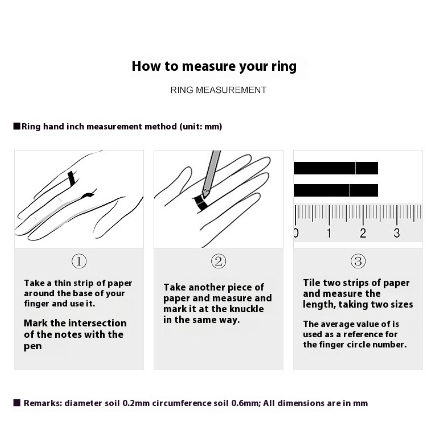 How to measure your ring

RING MEASUREMENT

■Ring hand inch measurement method (unit: mm)

0 1 2 3

①

Take a thin strip of paper around the base of your finger and use it.

Mark the intersection of the notes with the pen

②

Take another piece of paper and measure and mark it at the knuckle in the same way.

③

Tile two strips of paper and measure the length, taking two sizes

The average value of is used as a reference for the finger circle number.

■ Remarks: diameter soil 0.2mm circumference soil 0.6mm; All dimensions are in mm