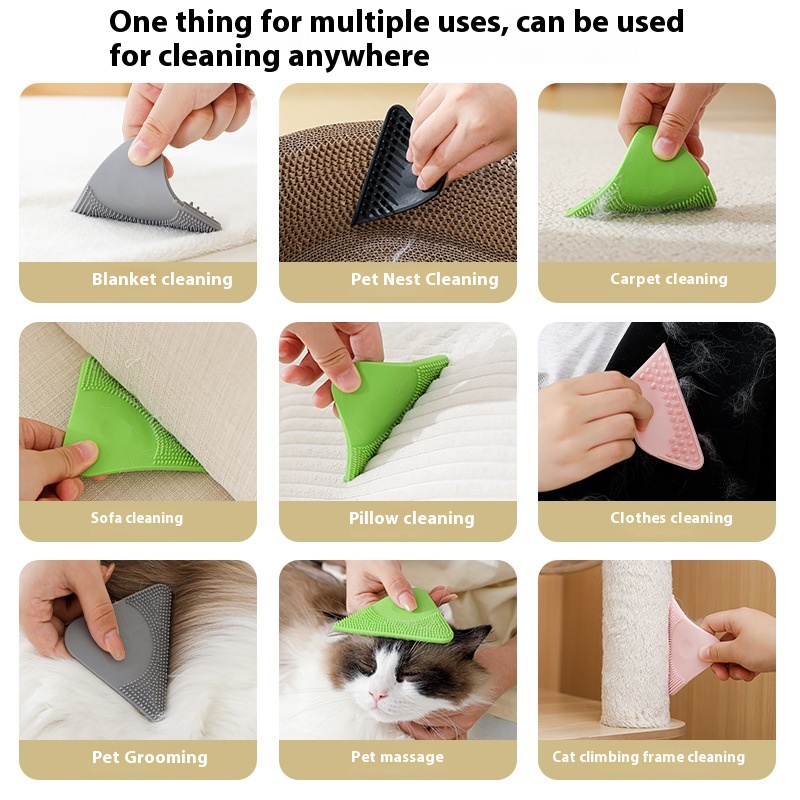 One thing for multiple uses, can be used for cleaning anywhere

Blanket cleaning

Pet Nest Cleaning

Carpet cleaning

Sofa cleaning

Pillow cleaning

Clothes cleaning

Pet Grooming

Pet massage

Cat climbing frame cleaning