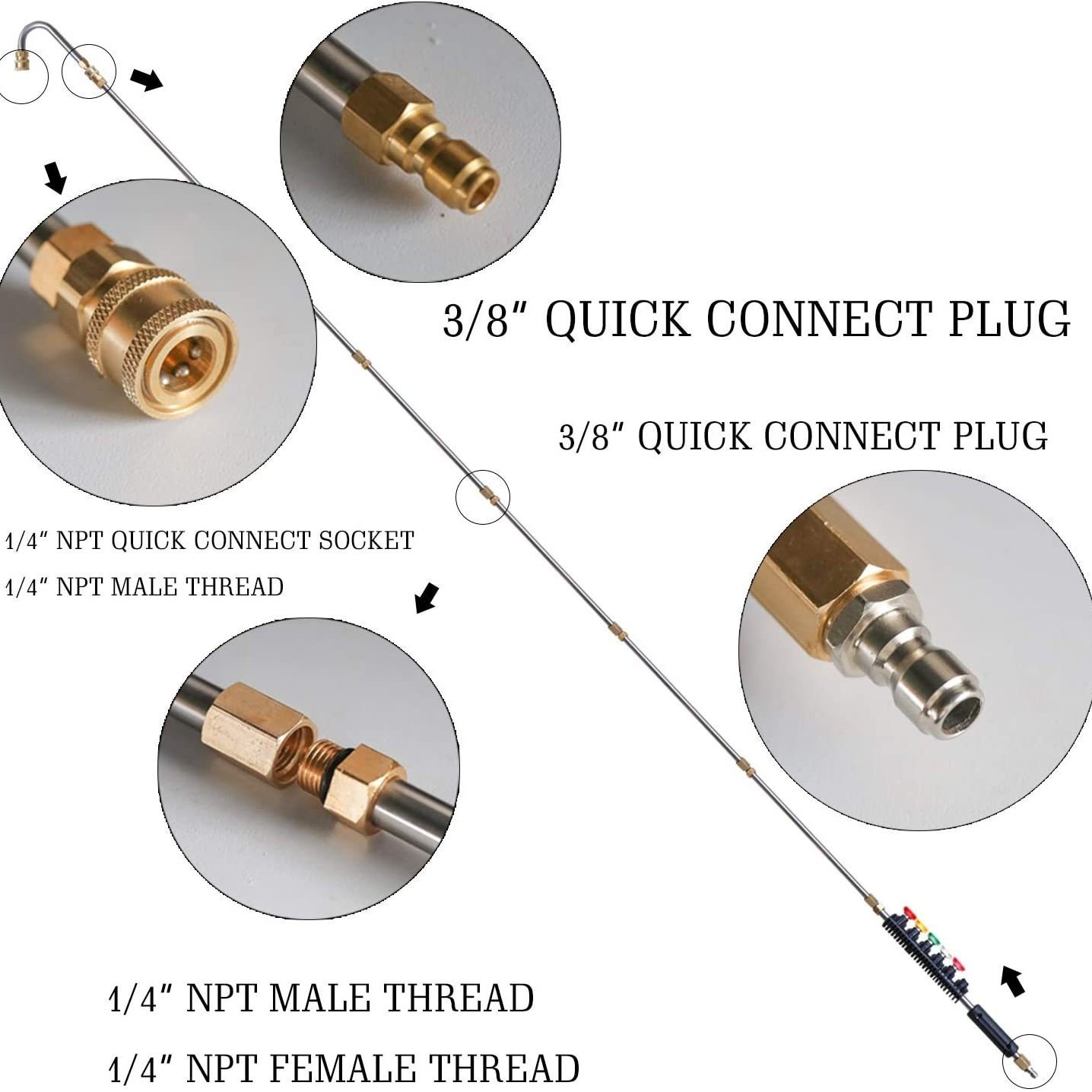 3/8″ QUICK CONNECT PLUG

3/8″ QUICK CONNECT PLUG

1/4″ NPT QUICK CONNECT SOCKET

1/4″ NPT MALE THREAD

1/4″ NPT MALE THREAD

1/4″ NPT FEMALE THREAD