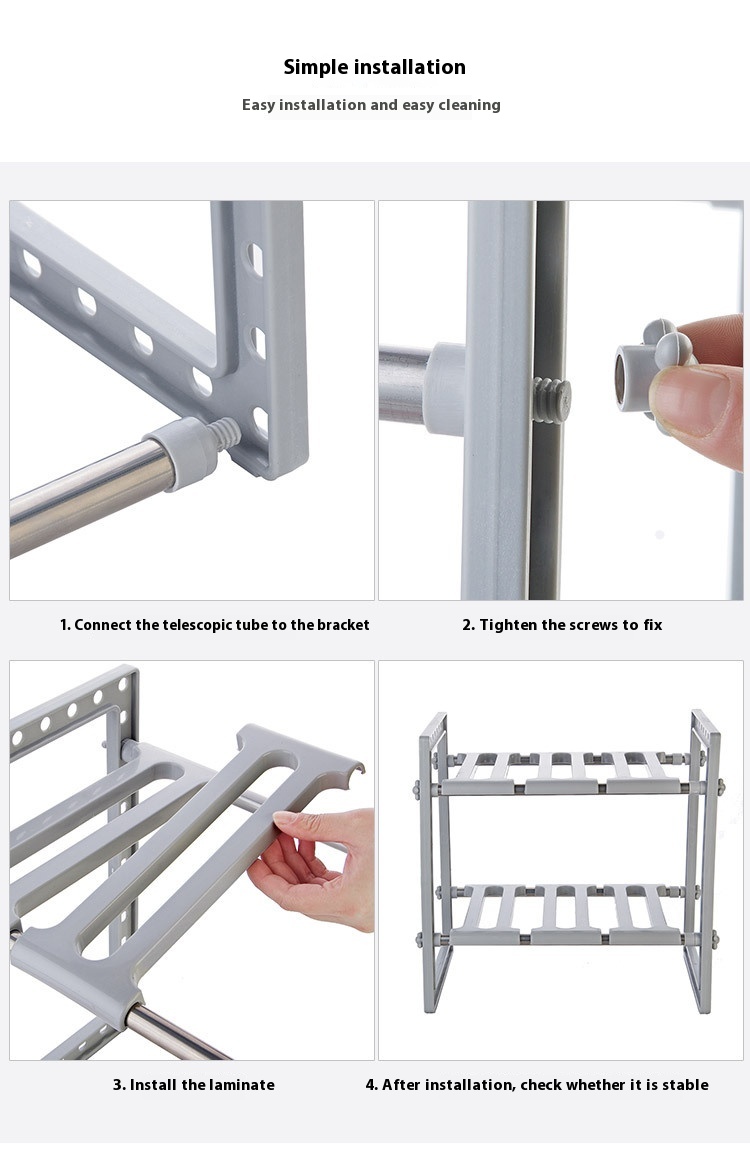 Simple installation

Easy installation and easy cleaning

1. Connect the telescopic tube to the bracket

2. Tighten the screws to fix

3. Install the laminate

4. After installation, check whether it is stable