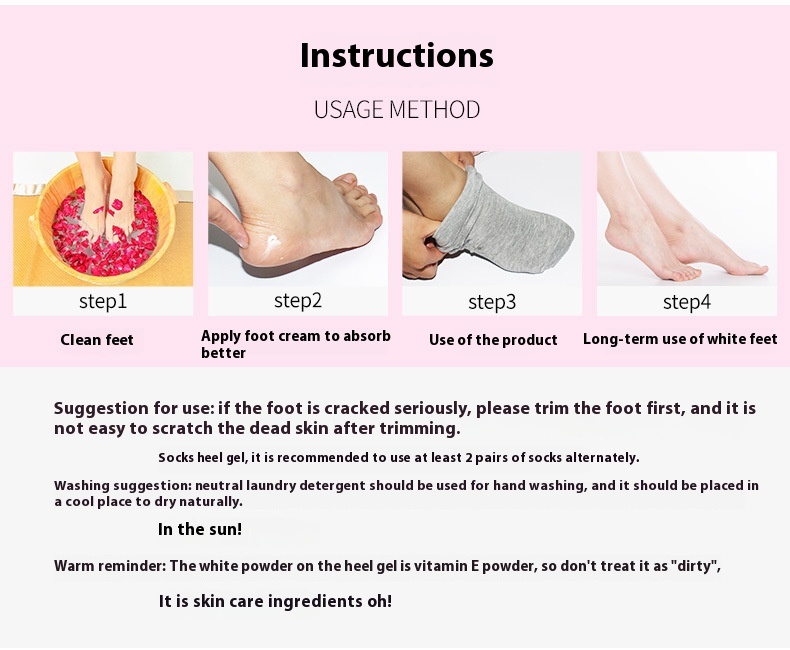 Instructions

USAGE METHOD

step1

Clean feet

step2

Apply foot cream to absorb better

step3

Use of the product

step4

Long-term use of white feet

Suggestion for use: if the foot is cracked seriously, please trim the foot first, and it is not easy to scratch the dead skin after trimming.

Socks heel gel, it is recommended to use at least 2 pairs of socks alternately.

Washing suggestion: neutral laundry detergent should be used for hand washing, and it should be placed in a cool place to dry naturally.

In the sun!

Warm reminder: The white powder on the heel gel is vitamin E powder, so don't treat it as "dirty",

It is skin care ingredients oh!