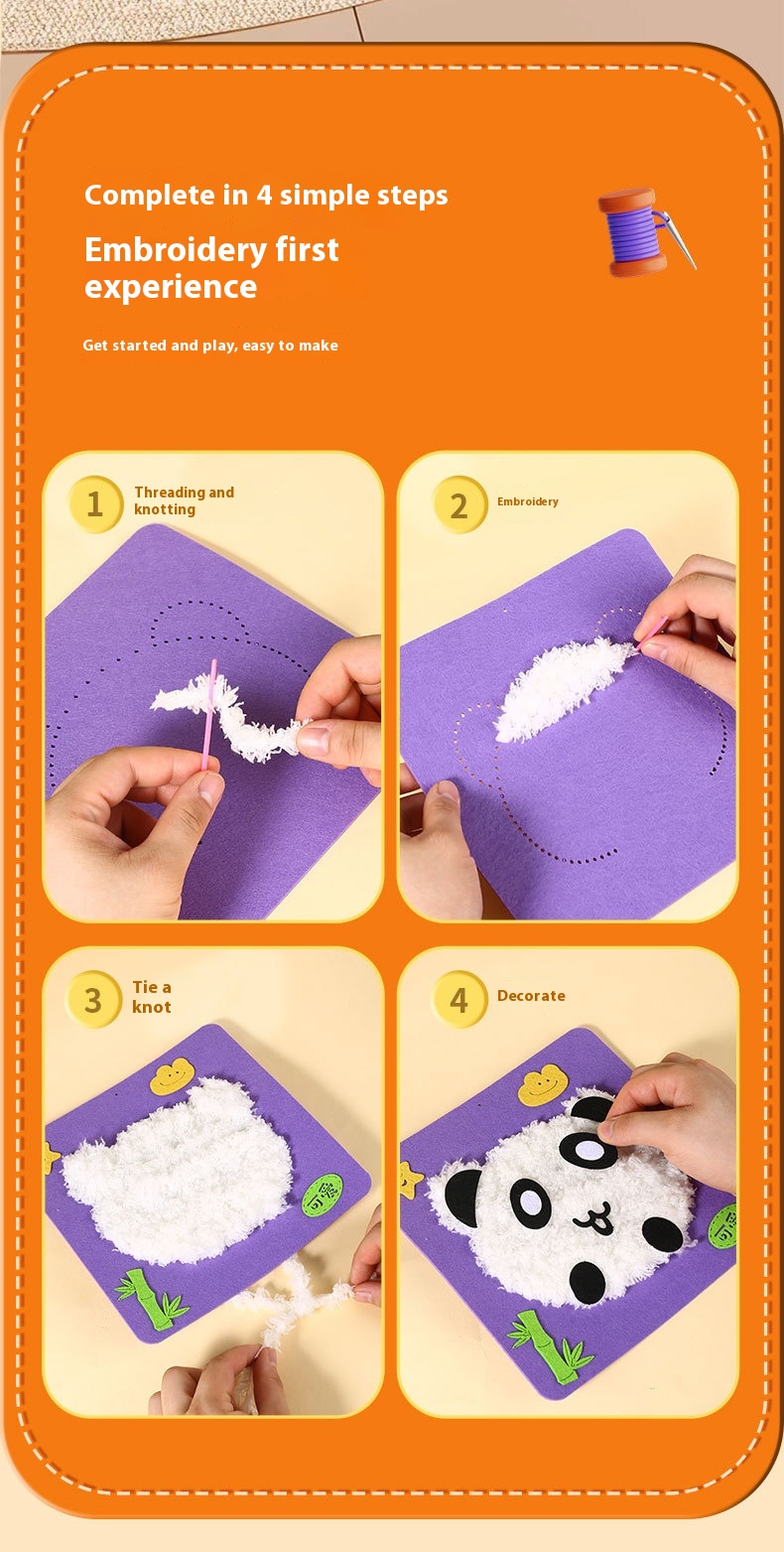 Complete in 4 simple steps

Embroidery first experience

Get started and play, easy to make

1 Threading and knotting

2 Embroidery

3 Tie a knot

可爱

4 Decorate

可爱