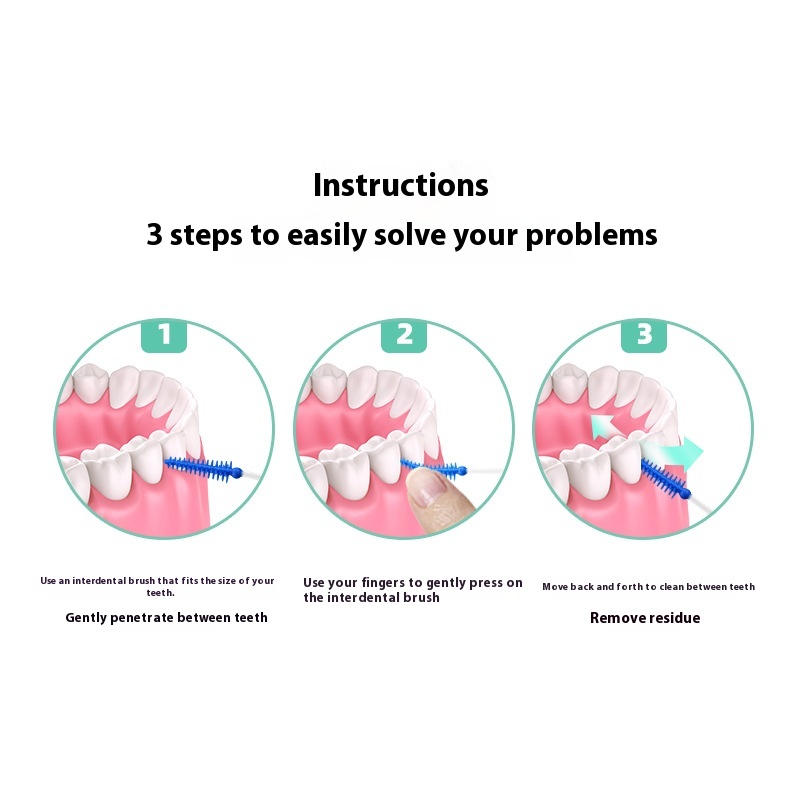 Instructions

3 steps to easily solve your problems

1

Use an interdental brush that fits the size of your teeth.

Gently penetrate between teeth

2

Use your fingers to gently press on the interdental brush

3

Move back and forth to clean between teeth

Remove residue